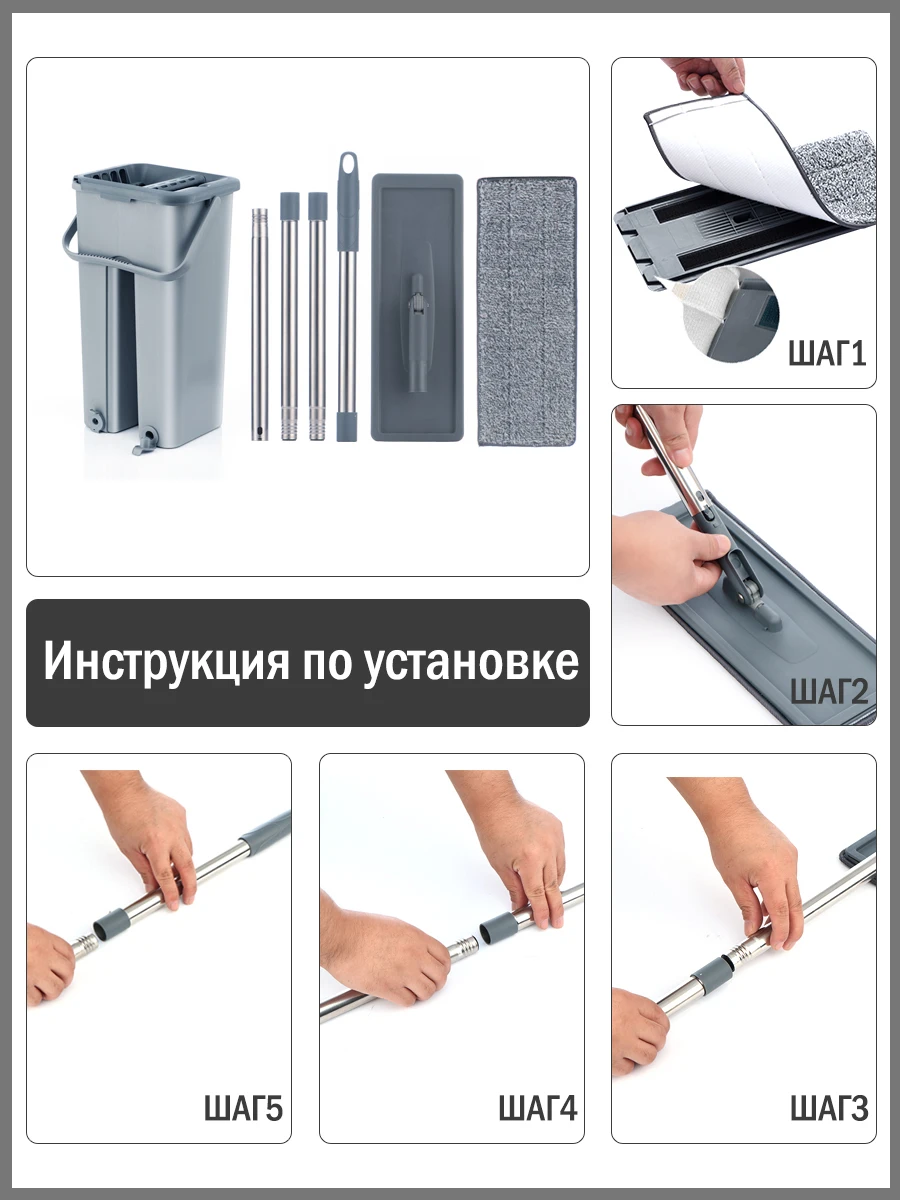 ШАГ1

ШАГ2

Инструкция по установке

ШАГ5

ШАГ4

ШАГ3