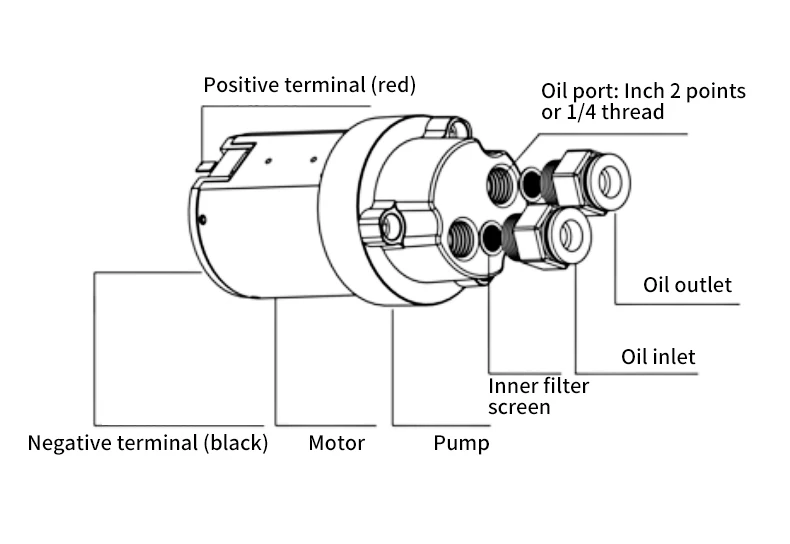 Positive terminal (red)

Oil port: Inch 2 points or 1/4 thread

Oil outlet

Oil inlet

Inner filter screen

Negative terminal (black)

Motor

Pump