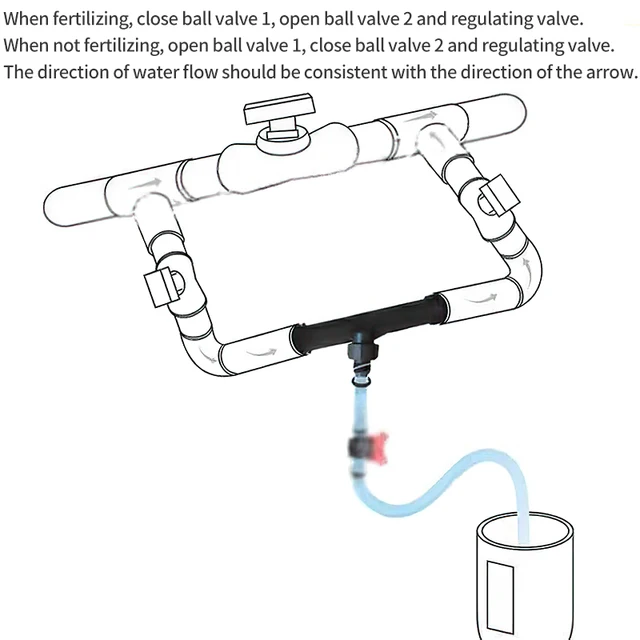 When fertilizing, close ball valve 1, open ball valve 2 and regulating valve.
When not fertilizing, open ball valve 1, close ball valve 2 and regulating valve.
The direction of water flow should be consistent with the direction of the arrow.