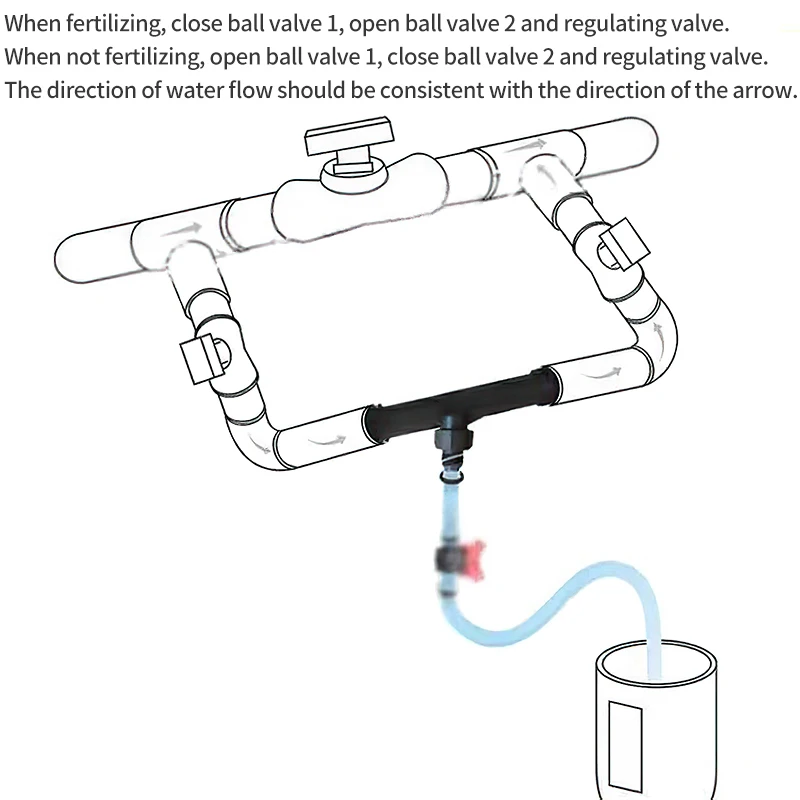 When fertilizing, close ball valve 1, open ball valve 2 and regulating valve.
When not fertilizing, open ball valve 1, close ball valve 2 and regulating valve.
The direction of water flow should be consistent with the direction of the arrow.