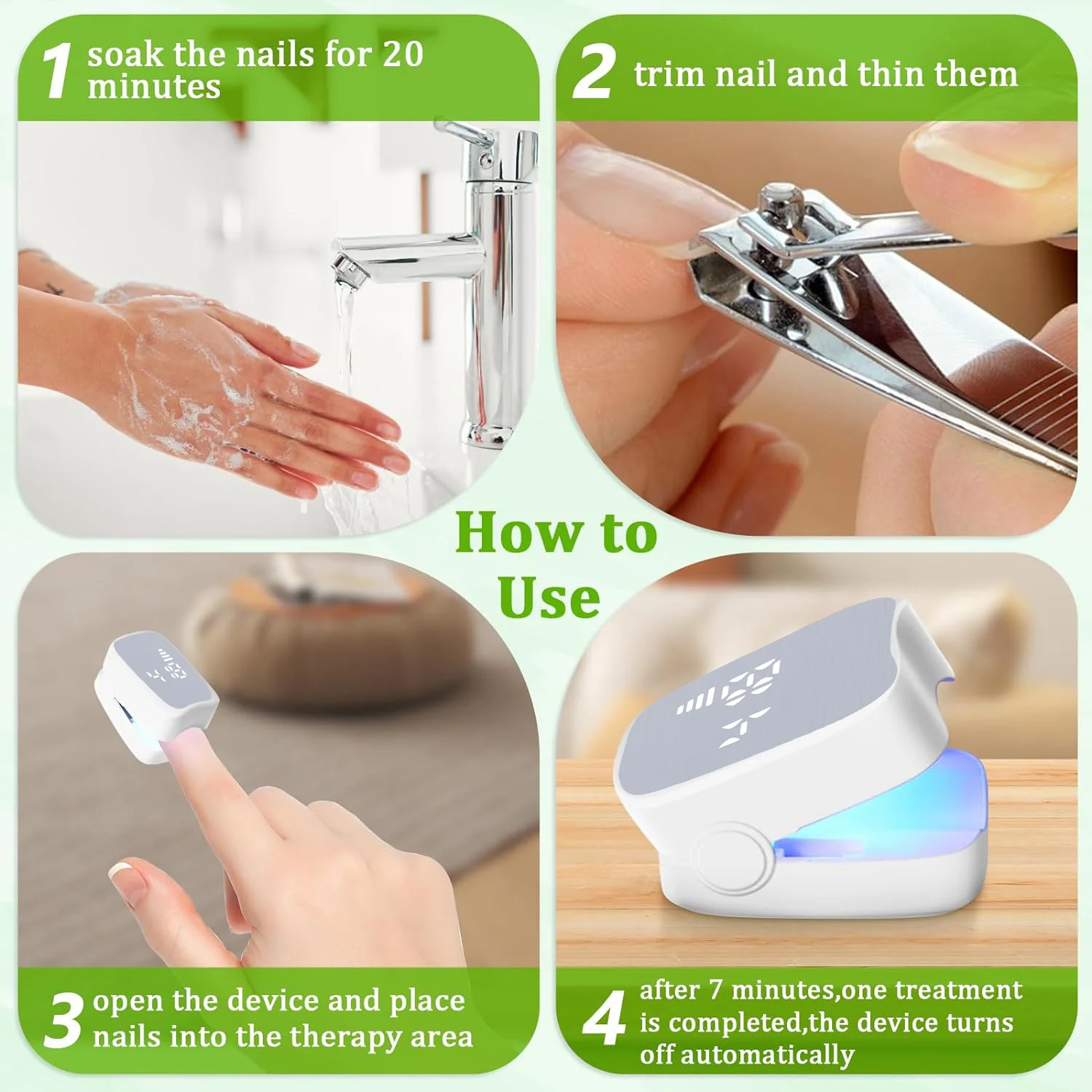 1 soak the nails for 20 minutes

2 trim nail and thin them

How to Use

3 open the device and place nails into the therapy area

4 after 7 minutes,one treatment is completed,the device turns off automatically