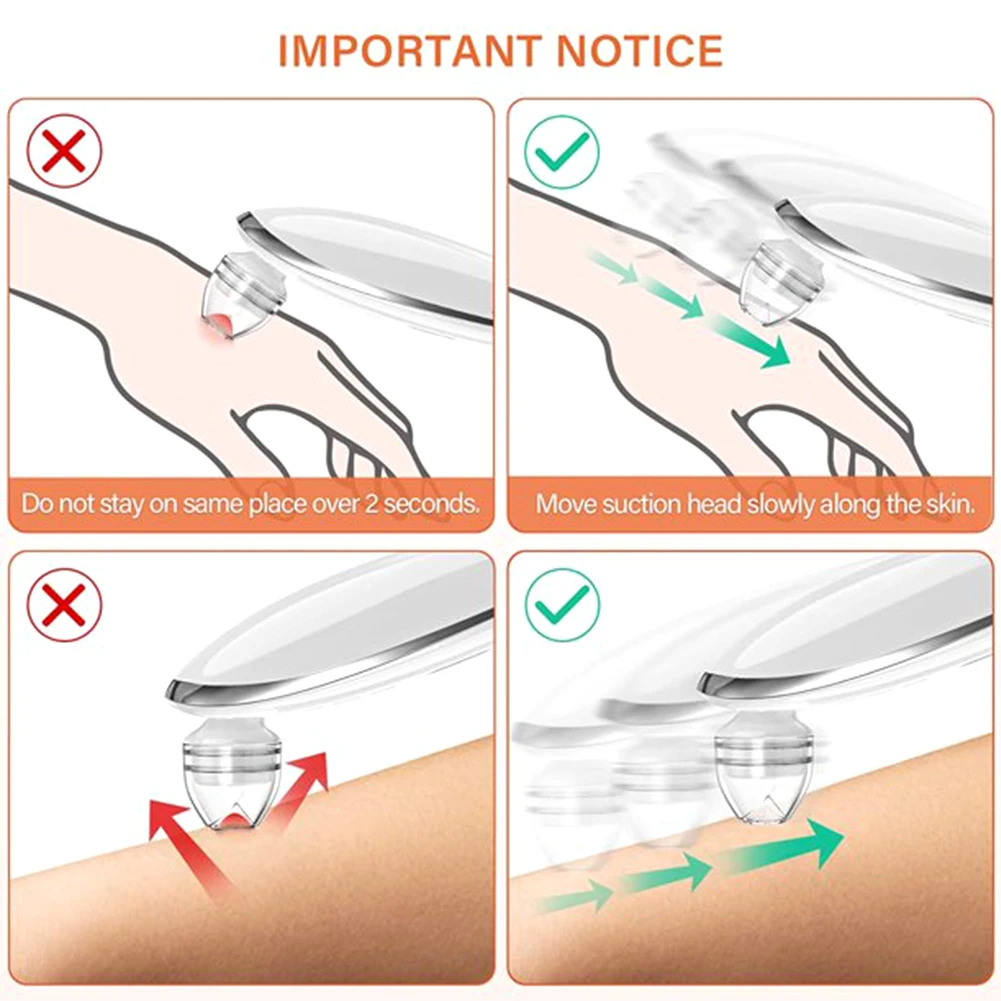 IMPORTANT NOTICE

Do not stay on same place over 2 seconds.

Move suction head slowly along the skin.