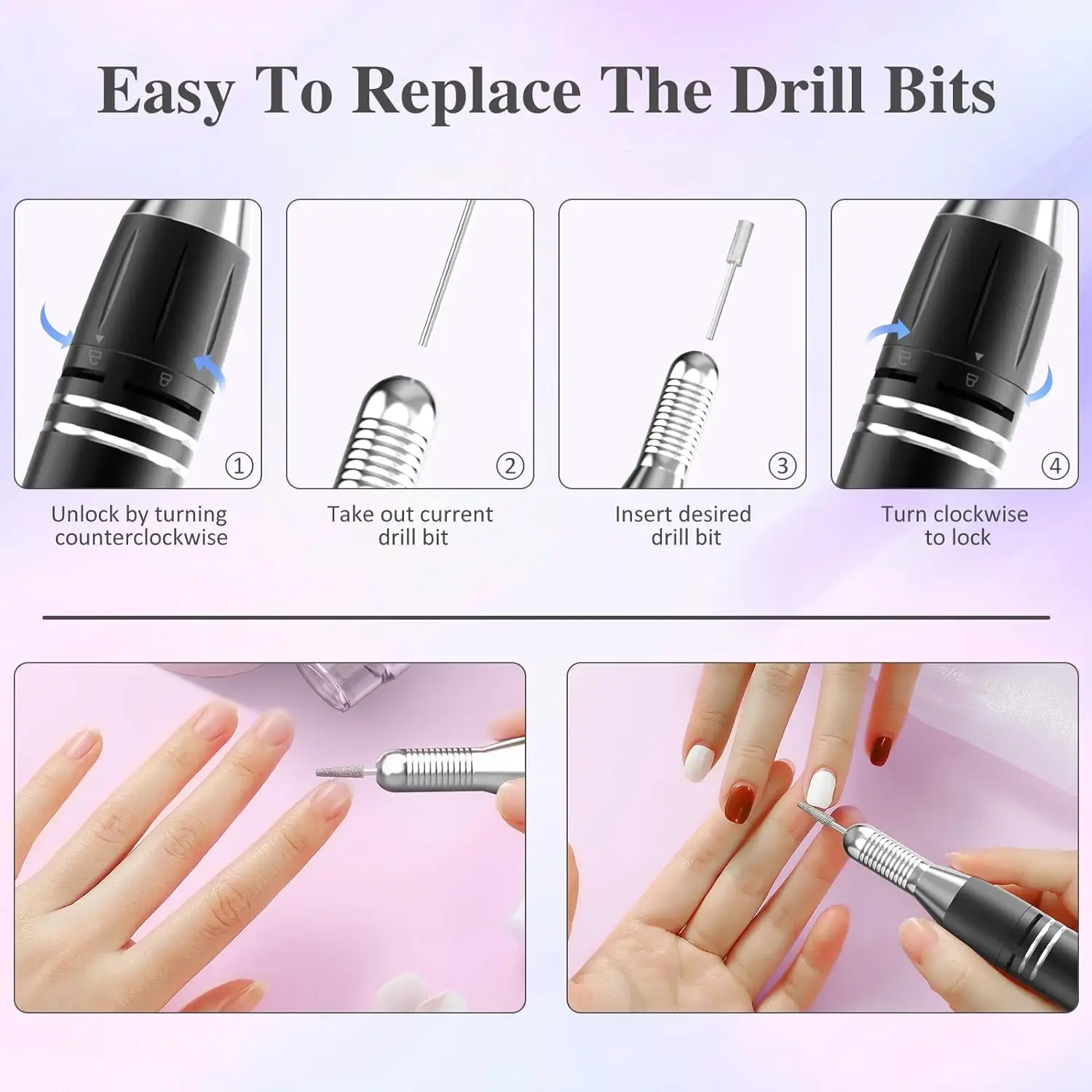 Easy To Replace The Drill Bits

①

Unlock by turning counterclockwise

②

Take out current drill bit

③

Insert desired drill bit

④

Turn clockwise to lock