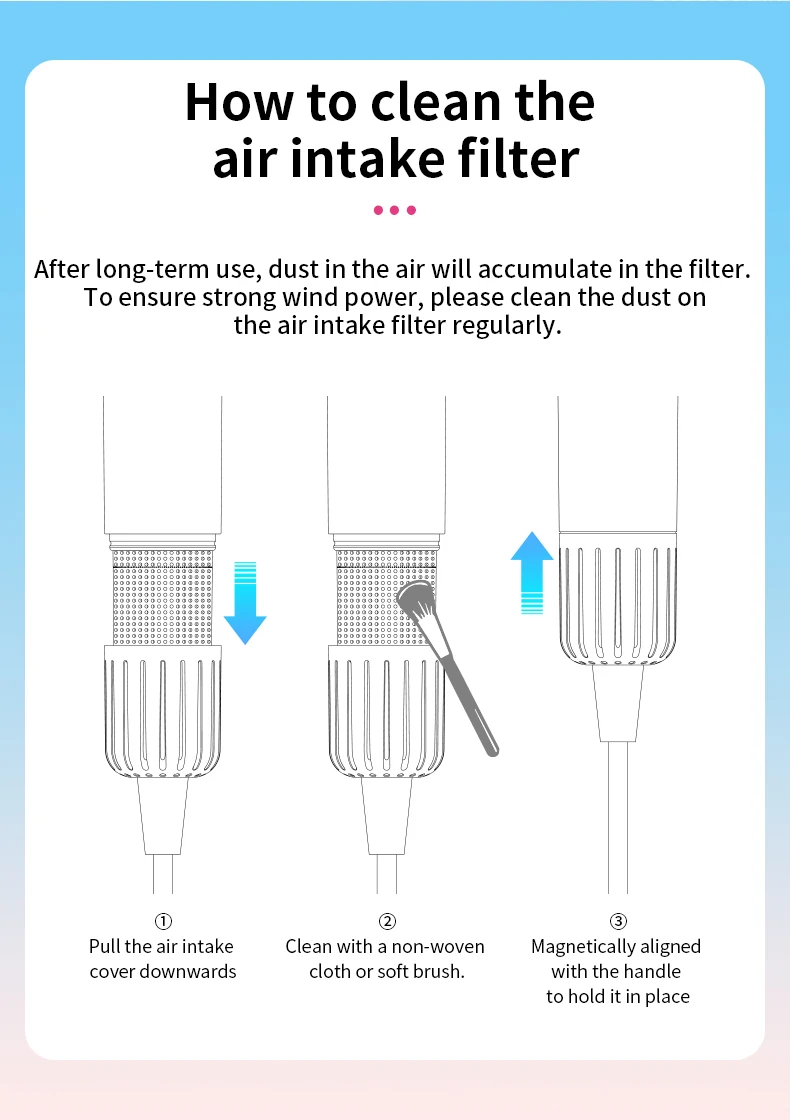 How to clean the air intake filter

After long-term use, dust in the air will accumulate in the filter. To ensure strong wind power, please clean the dust on the air intake filter regularly.

①
Pull the air intake cover downwards

②
Clean with a non-woven cloth or soft brush.

③
Magnetically aligned with the handle to hold it in place