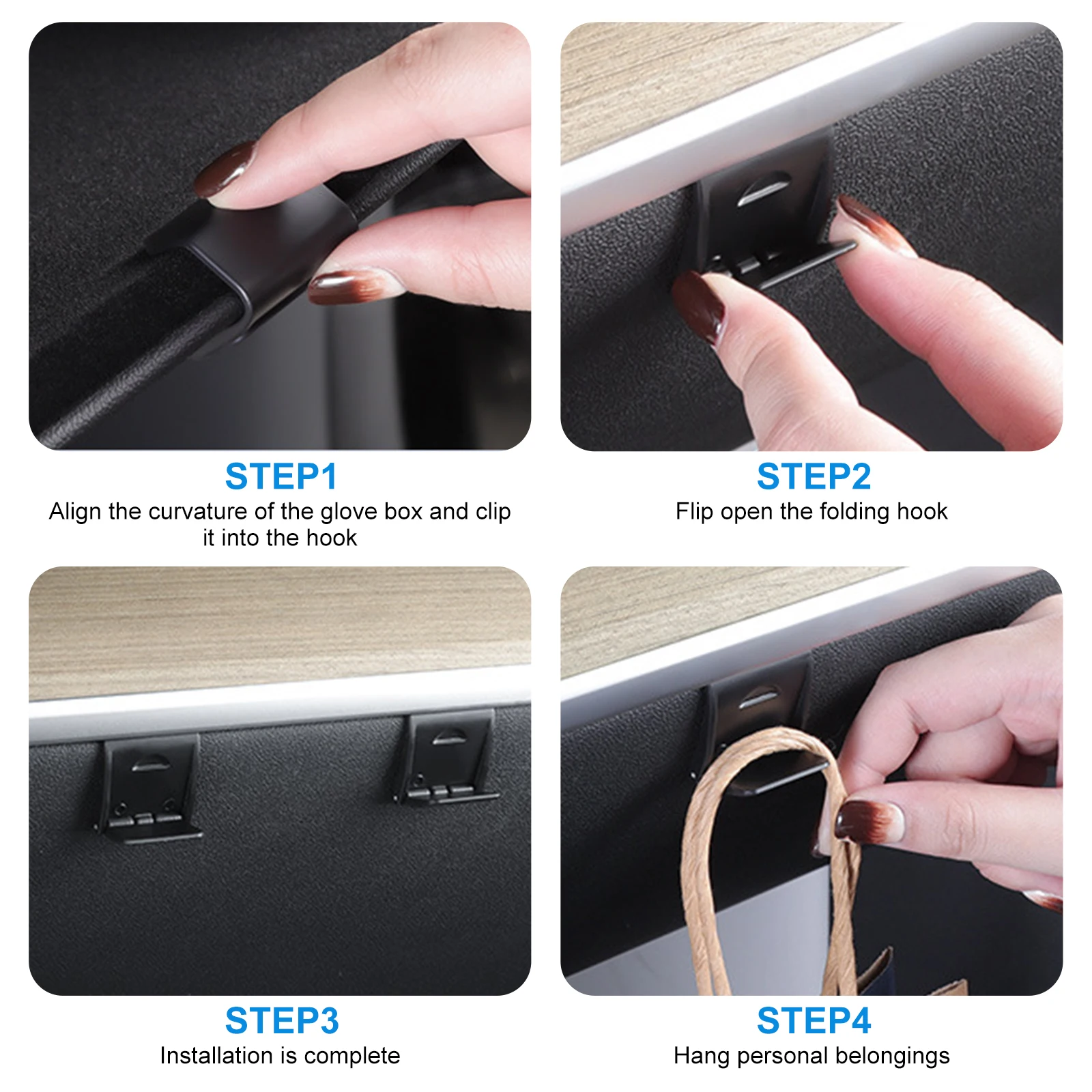 STEP1
Align the curvature of the glove box and clip it into the hook

STEP2
Flip open the folding hook

STEP3
Installation is complete

STEP4
Hang personal belongings