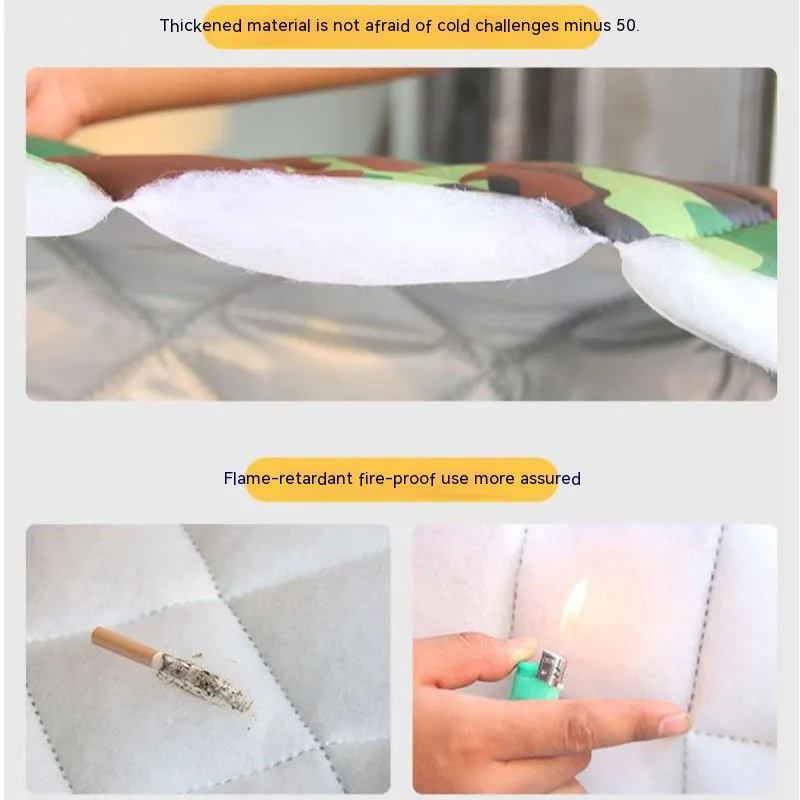 Thickened material is not afraid of cold challenges minus 50.

Flame-retardant fire-proof use more assured