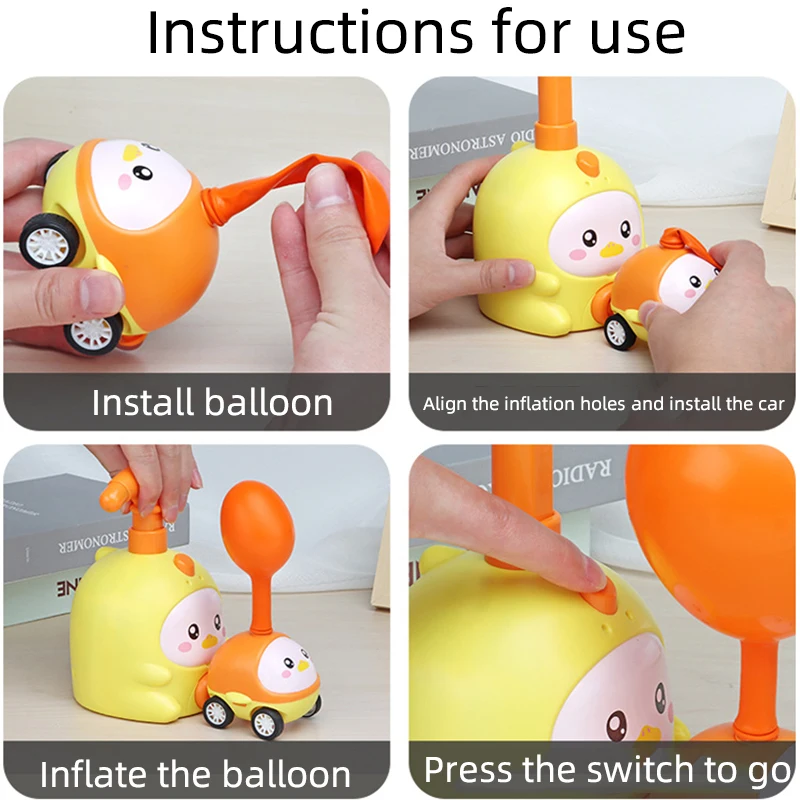 Instructions for use

Install balloon

Align the inflation holes and install the car

Inflate the balloon

Press the switch to go