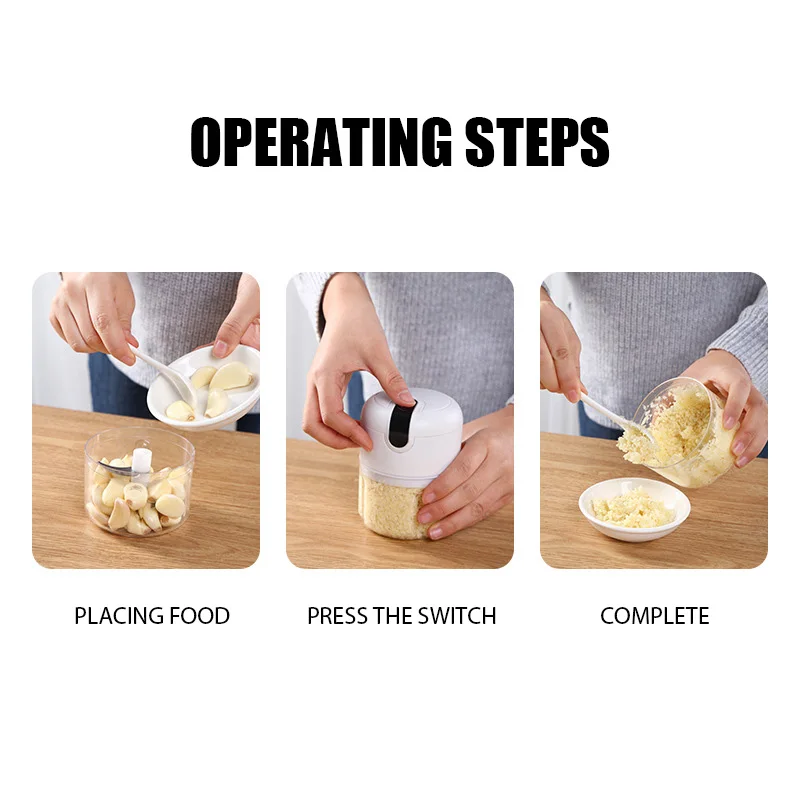 OPERATING STEPS

PLACING FOOD

PRESS THE SWITCH

COMPLETE