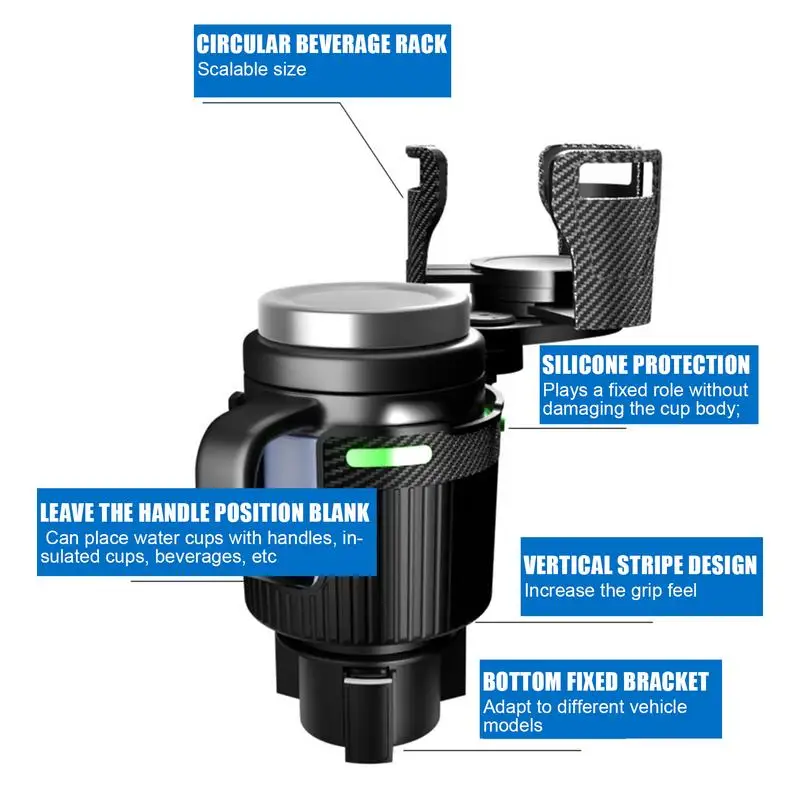 CIRCULAR BEVERAGE RACK
Scalable size

SILICONE PROTECTION
Plays a fixed role without damaging the cup body;

LEAVE THE HANDLE POSITION BLANK
Can place water cups with handles, insulated cups, beverages, etc

VERTICAL STRIPE DESIGN
Increase the grip feel

BOTTOM FIXED BRACKET
Adapt to different vehicle models