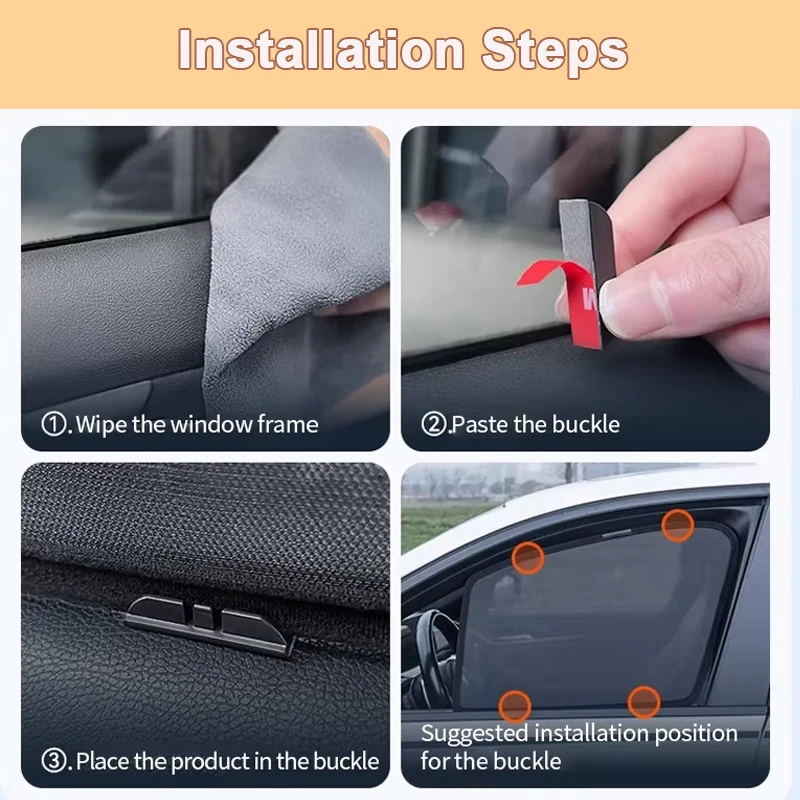 Installation Steps

①.Wipe the window frame

②.Paste the buckle

③.Place the product in the buckle

Suggested installation position for the buckle