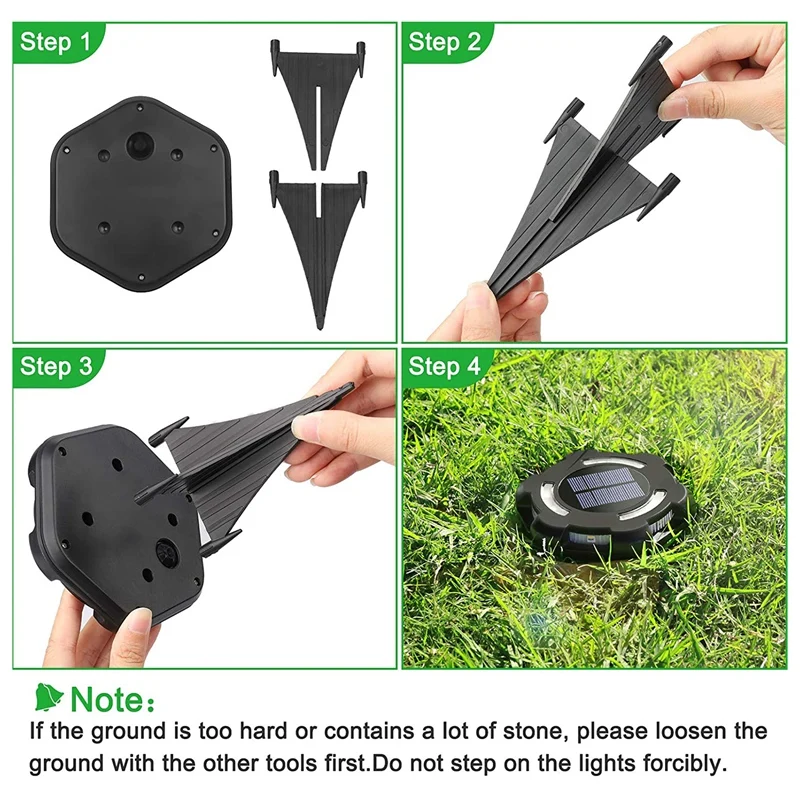 Step 1

Step 2

Step 3

Step 4

Note:
If the ground is too hard or contains a lot of stone, please loosen the ground with the other tools first.Do not step on the lights forcibly.