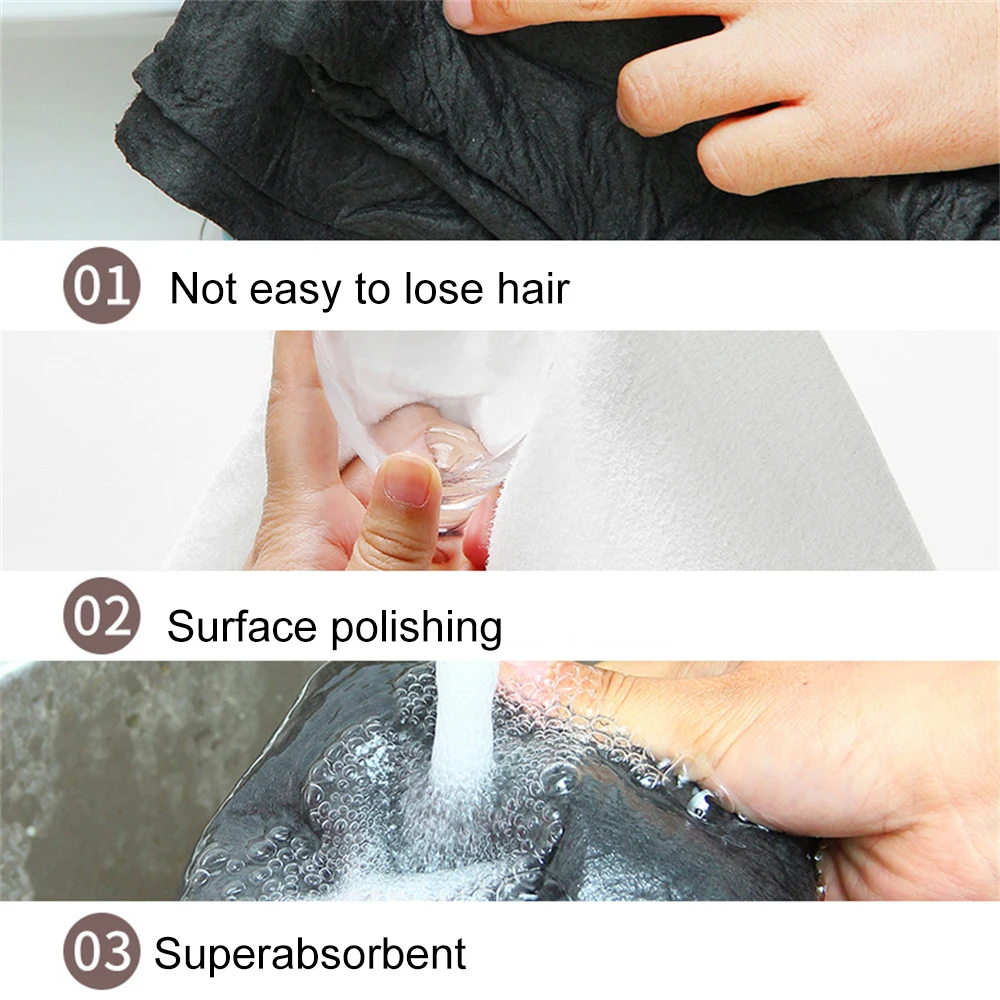 01 Not easy to lose hair

02 Surface polishing

03 Superabsorbent