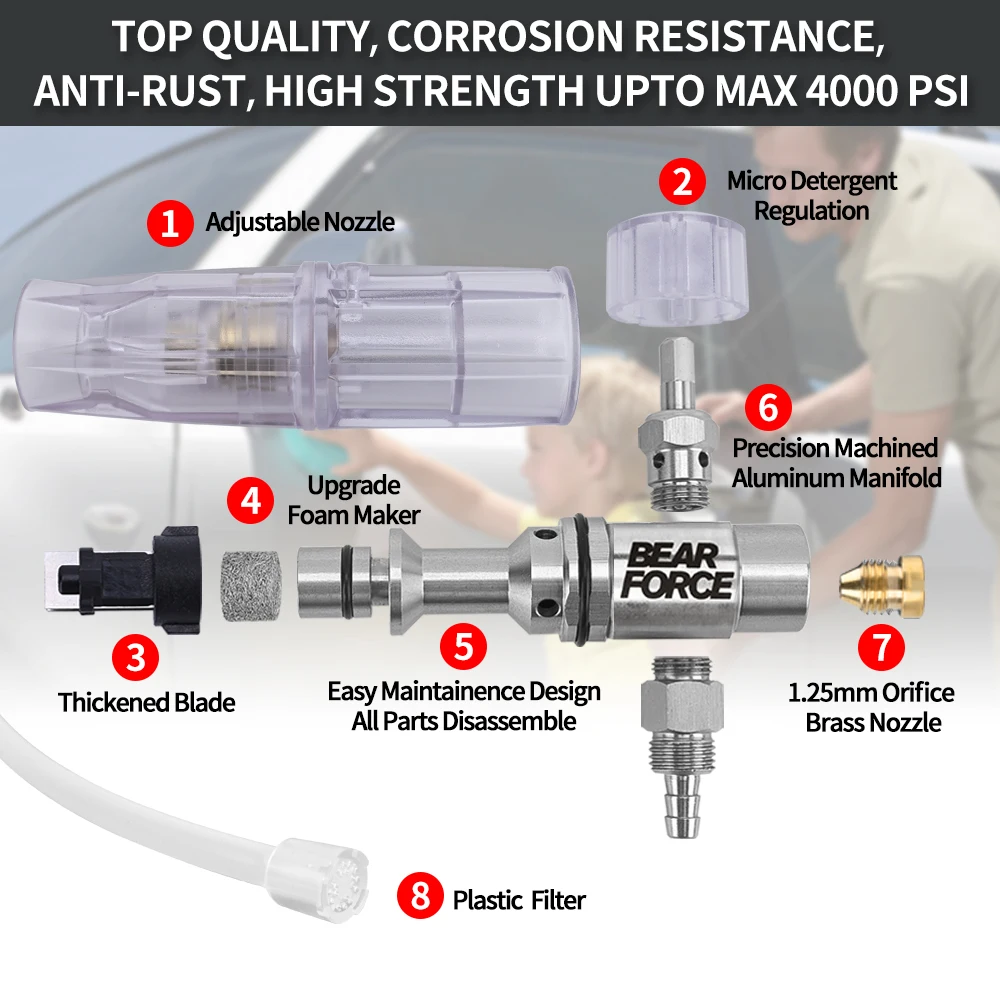 TOP QUALITY, CORROSION RESISTANCE, ANTI-RUST, HIGH STRENGTH UPTO MAX 4000 PSI

1 Adjustable Nozzle

2 Micro Detergent Regulation

6 Precision Machined Aluminum Manifold

4 Upgrade Foam Maker

BEAR FORCE

3 Thickened Blade

5 Easy Maintainence Design All Parts Disassemble

7 1.25mm Orifice Brass Nozzle

8 Plastic Filter