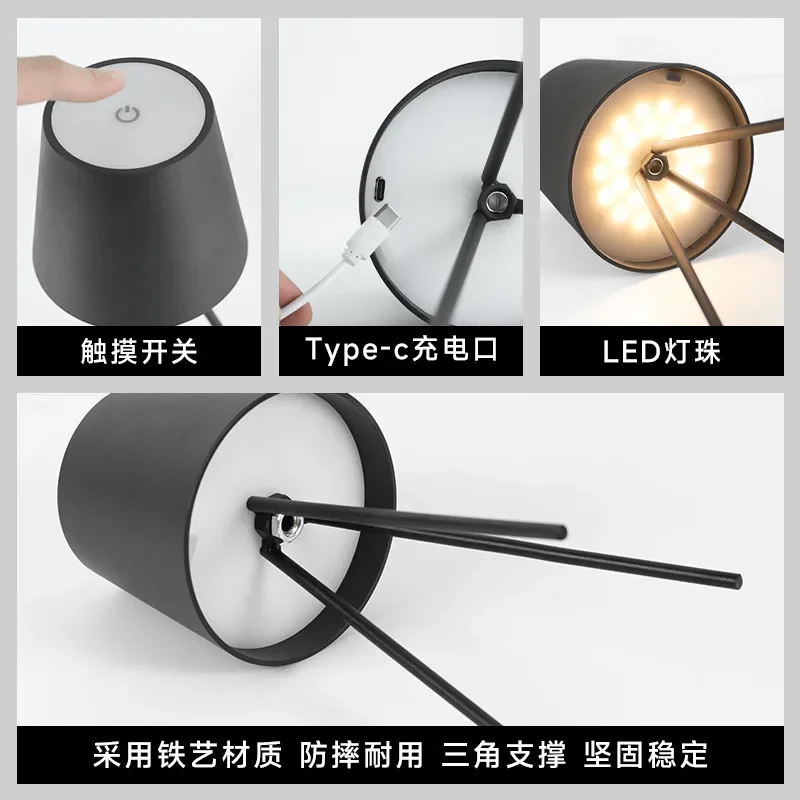 触摸开关

Type-c充电口

LED灯珠

采用铁艺材质 防摔耐用 三角支撑 坚固稳定