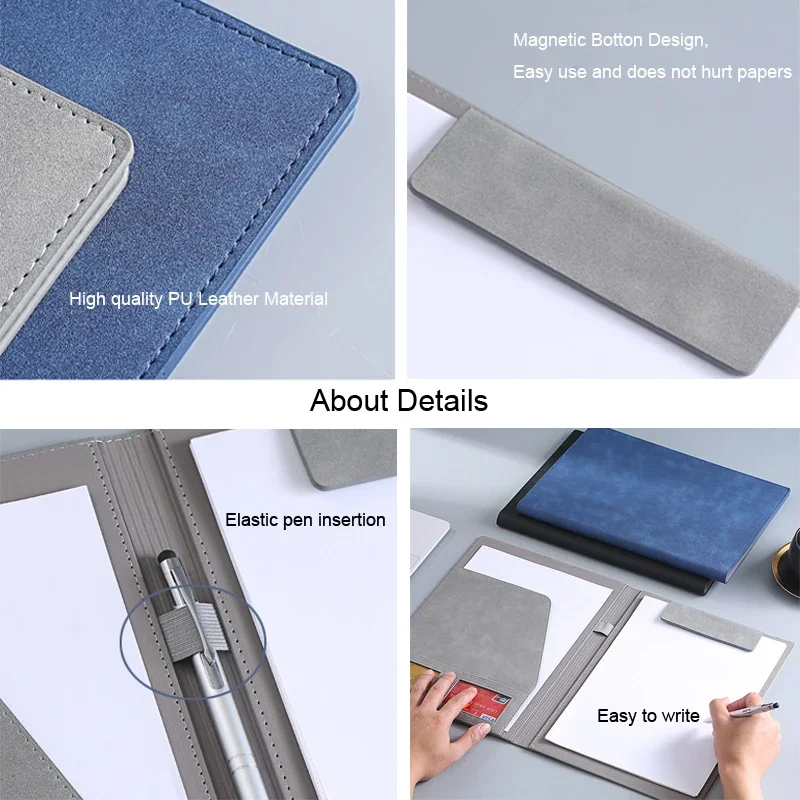 High quality PU Leather Material

Magnetic Botton Design,
Easy use and does not hurt papers

About Details

Elastic pen insertion

Easy to write