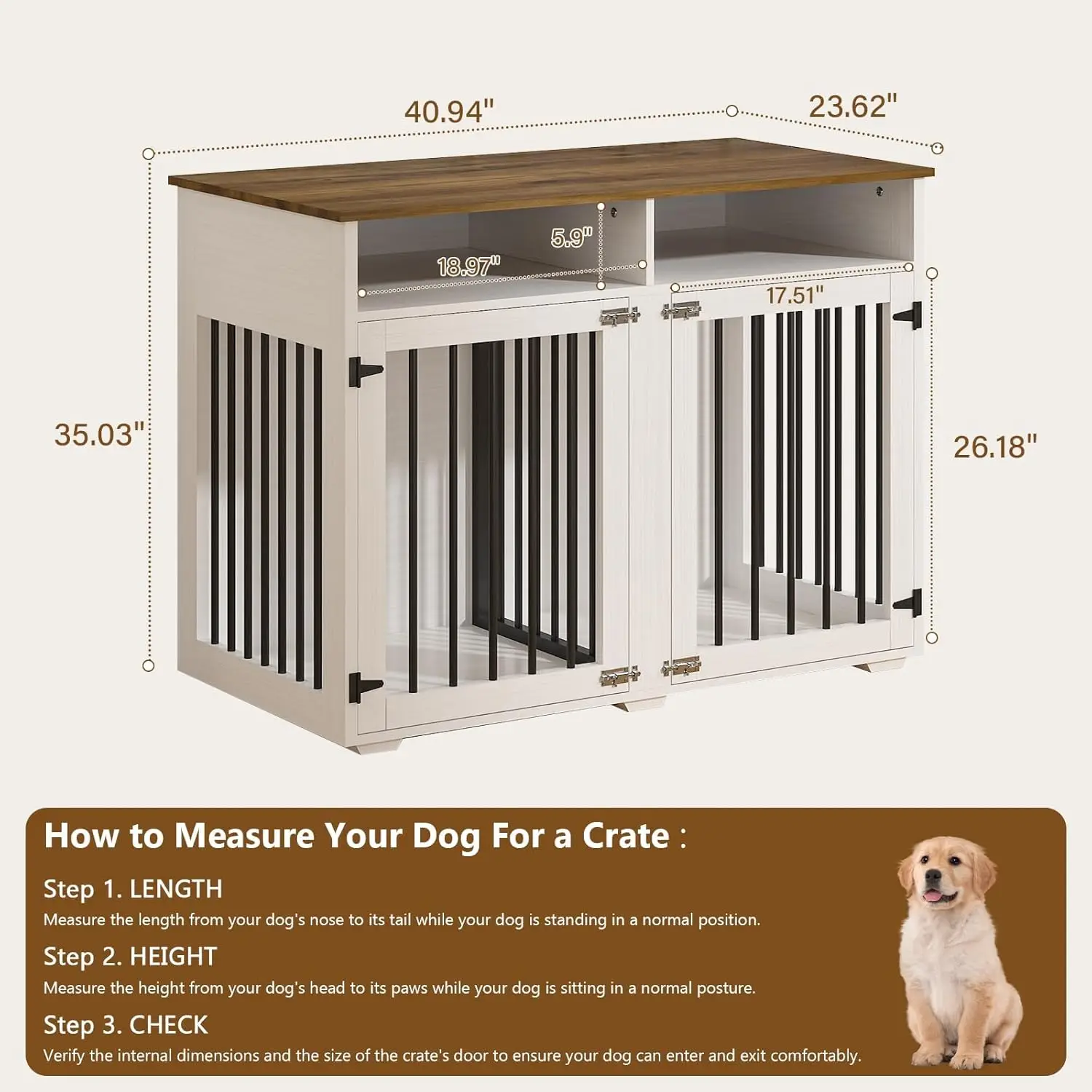 40.94"

23.62"

5.9"

18.97"

17.51"

35.03"

26.18"

How to Measure Your Dog For a Crate :

Step 1. LENGTH
Measure the length from your dog's nose to its tail while your dog is standing in a normal position.

Step 2. HEIGHT
Measure the height from your dog's head to its paws while your dog is sitting in a normal posture.

Step 3. CHECK
Verify the internal dimensions and the size of the crate's door to ensure your dog can enter and exit comfortably.