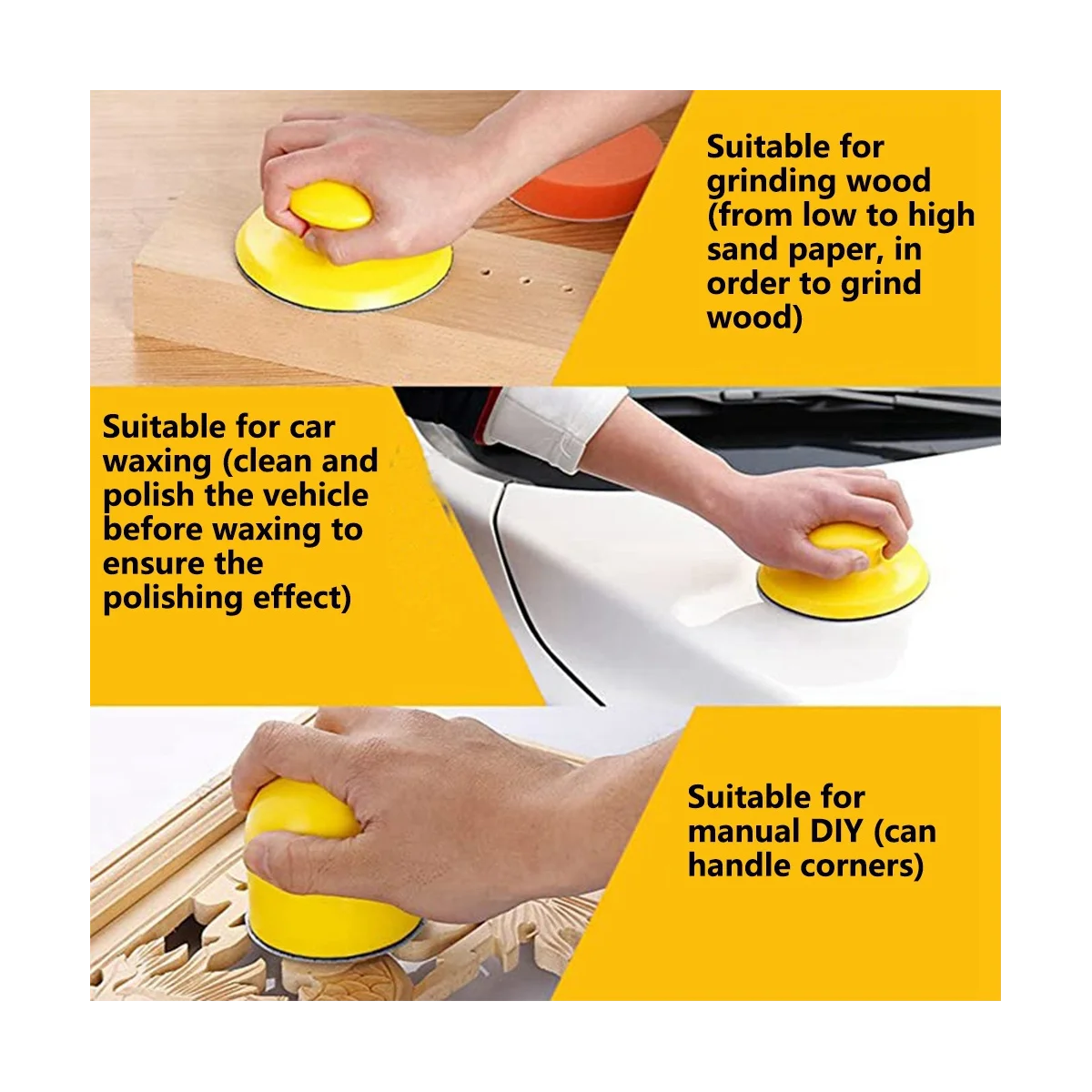 Suitable for grinding wood (from low to high sand paper, in order to grind wood)

Suitable for car waxing (clean and polish the vehicle before waxing to ensure the polishing effect)

Suitable for manual DIY (can handle corners)