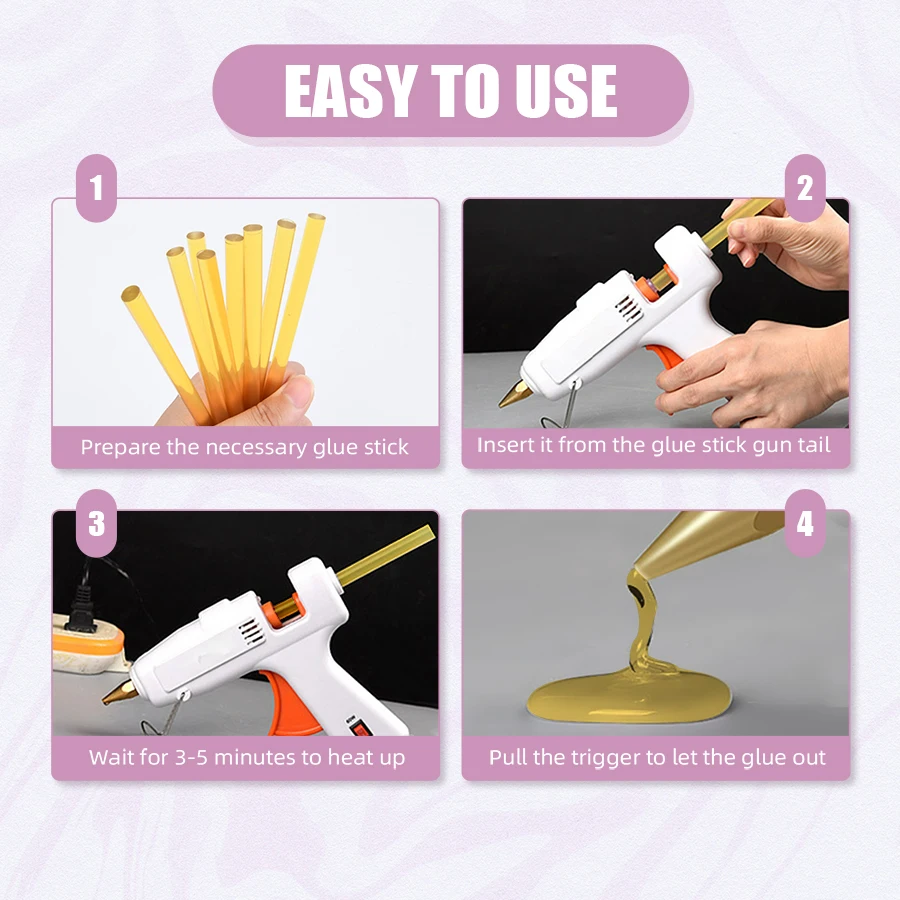 EASY TO USE

1

Prepare the necessary glue stick

2

Insert it from the glue stick gun tail

3

Wait for 3-5 minutes to heat up

4

Pull the trigger to let the glue out