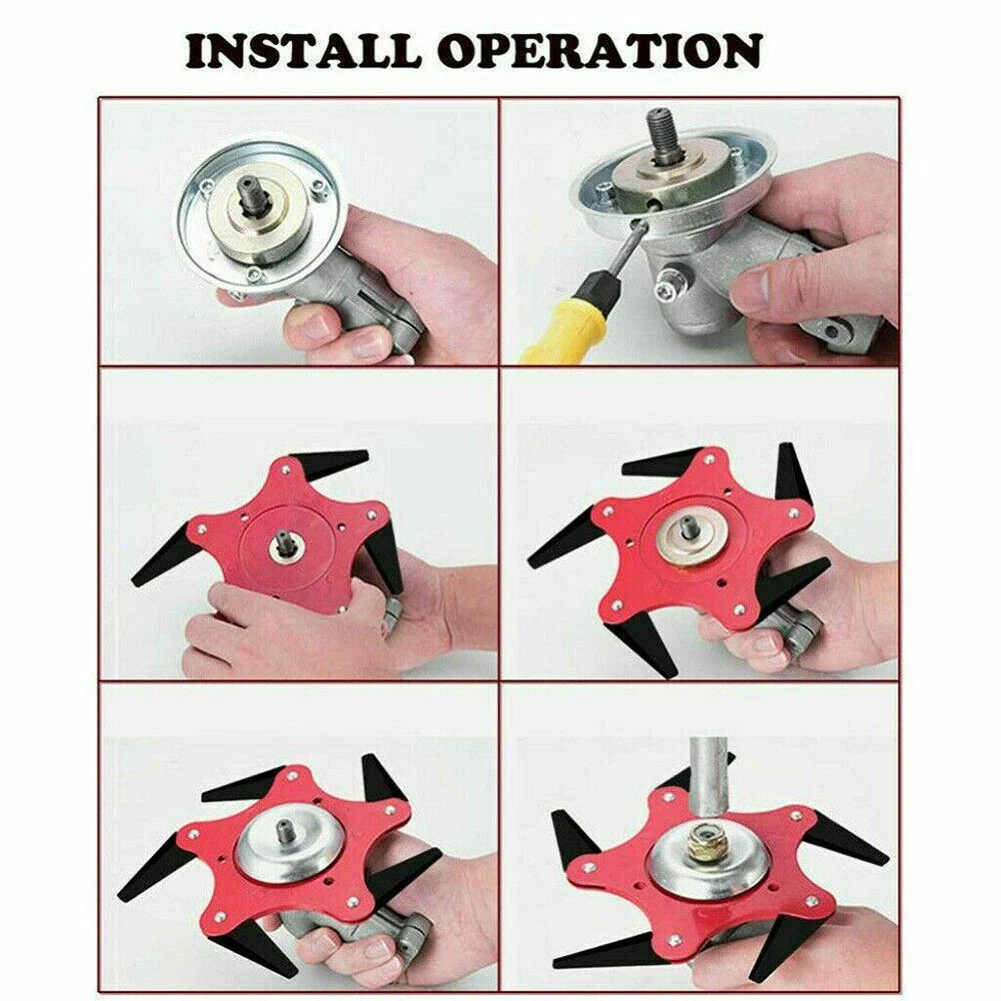 INSTALL OPERATION