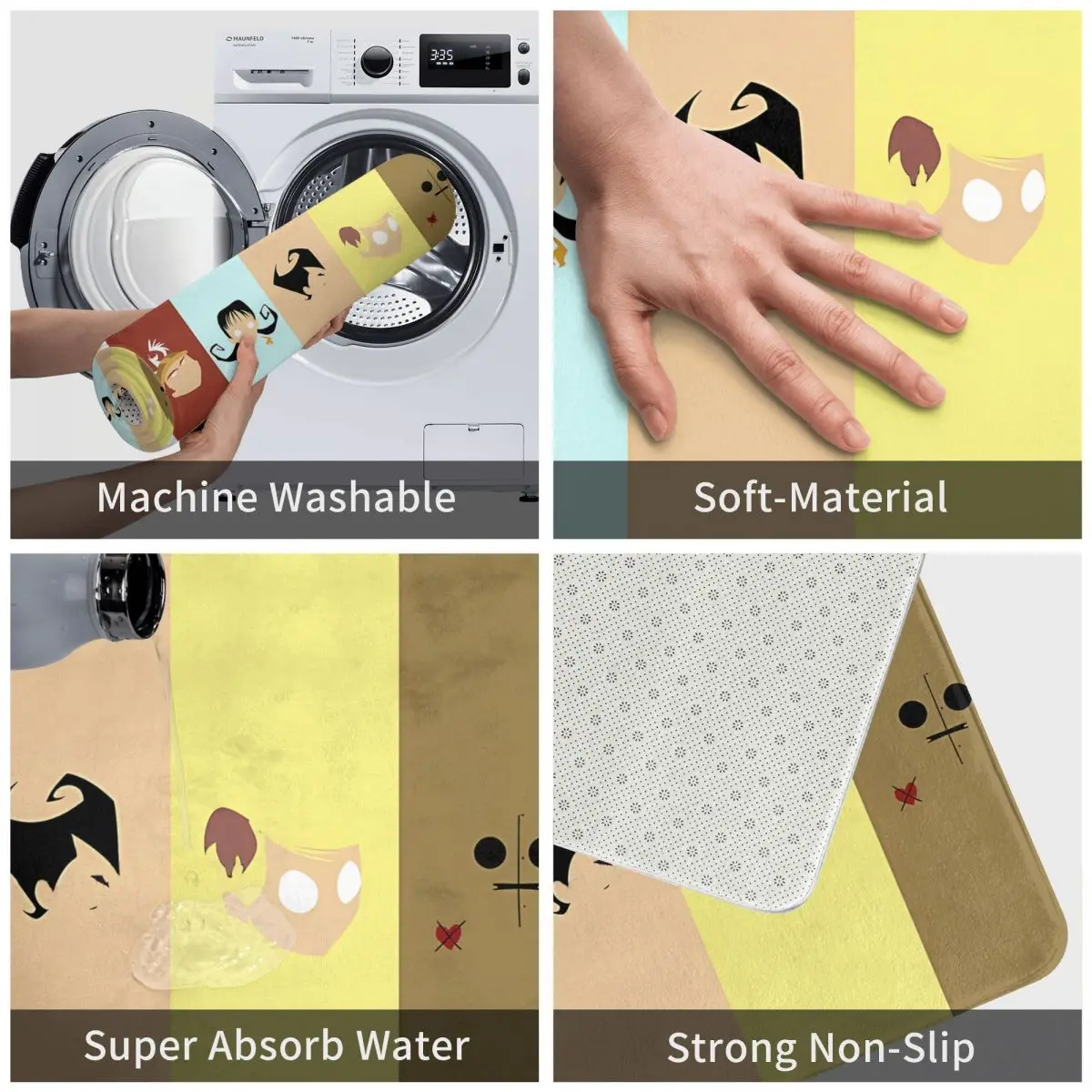 MAUNFELD

3:35

Machine Washable

Soft-Material

Super Absorb Water

Strong Non-Slip