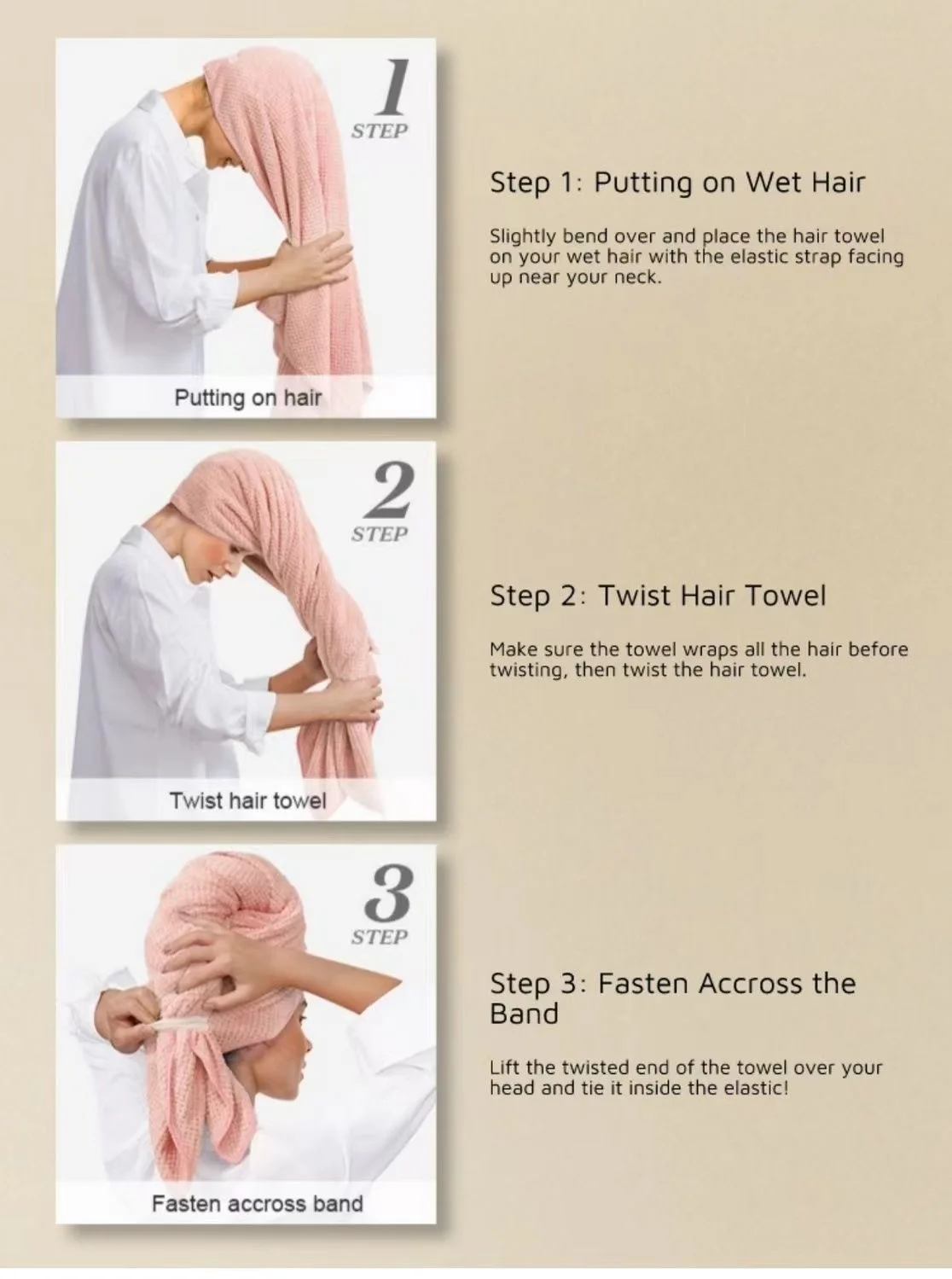 1
STEP

Putting on hair

Step 1: Putting on Wet Hair

Slightly bend over and place the hair towel on your wet hair with the elastic strap facing up near your neck.

2
STEP

Twist hair towel

Step 2: Twist Hair Towel

Make sure the towel wraps all the hair before twisting, then twist the hair towel.

3
STEP

Fasten accross band

Step 3: Fasten Accross the Band

Lift the twisted end of the towel over your head and tie it inside the elastic!