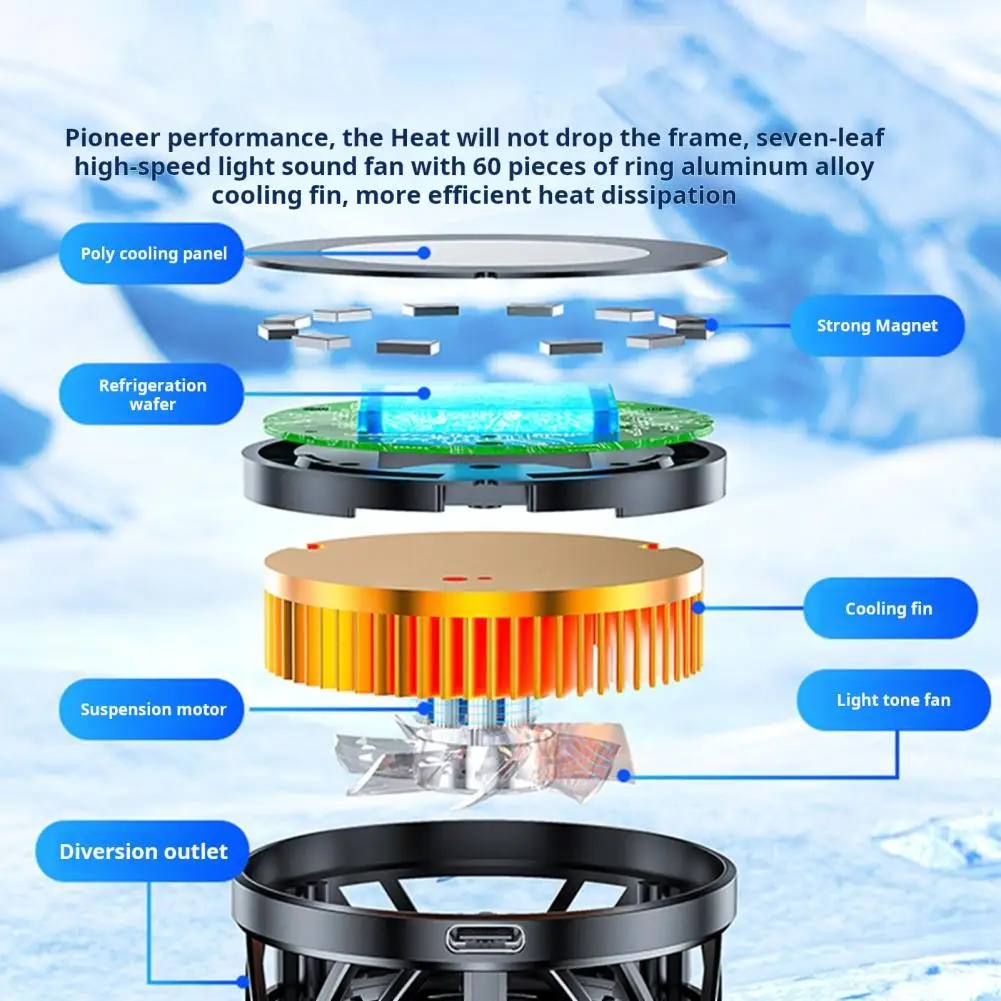 Pioneer performance, the Heat will not drop the frame, seven-leaf high-speed light sound fan with 60 pieces of ring aluminum alloy cooling fin, more efficient heat dissipation

Poly cooling panel

Strong Magnet

Refrigeration wafer

Cooling fin

Suspension motor

Light tone fan

Diversion outlet