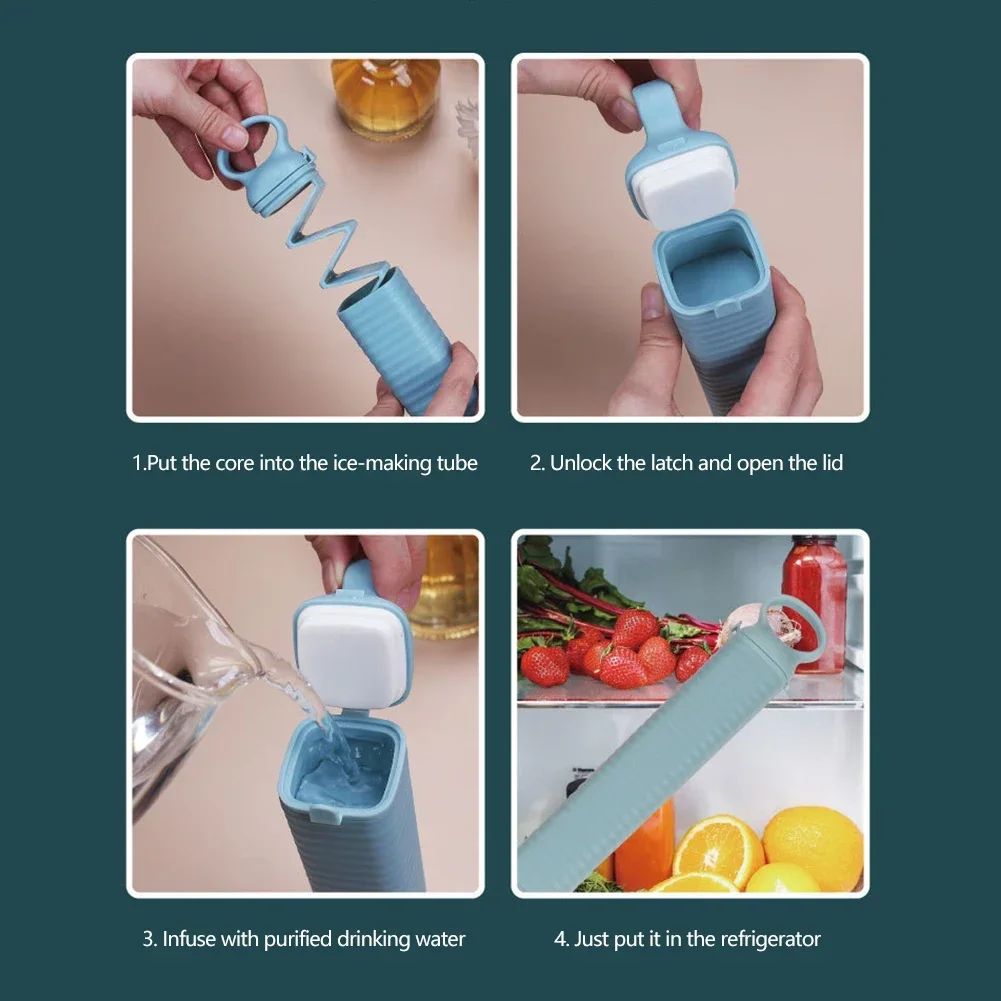 1.Put the core into the ice-making tube

2. Unlock the latch and open the lid

3. Infuse with purified drinking water

4. Just put it in the refrigerator