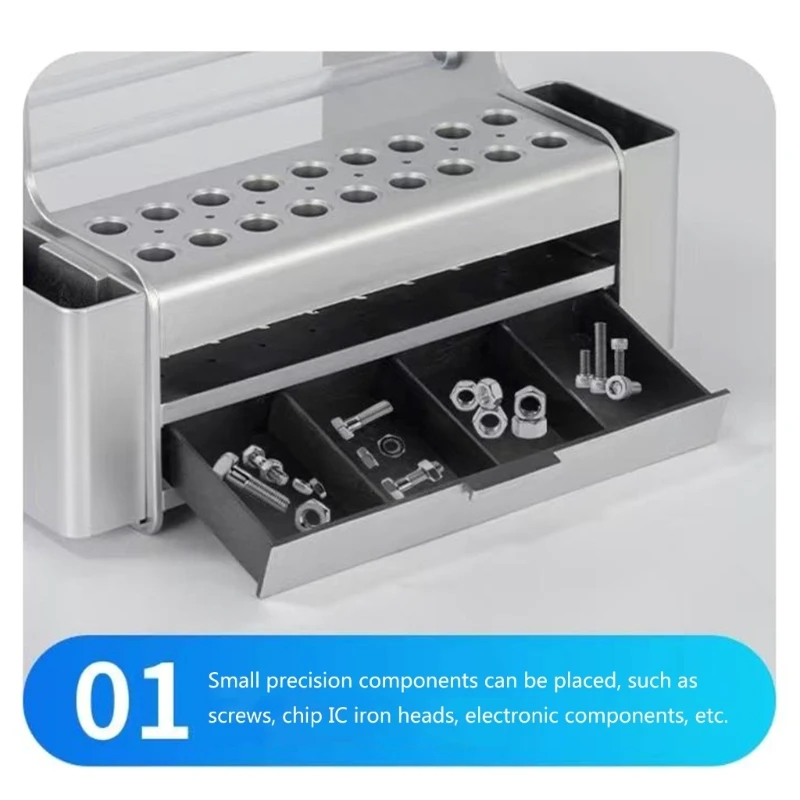 01

Small precision components can be placed, such as screws, chip IC iron heads, electronic components, etc.