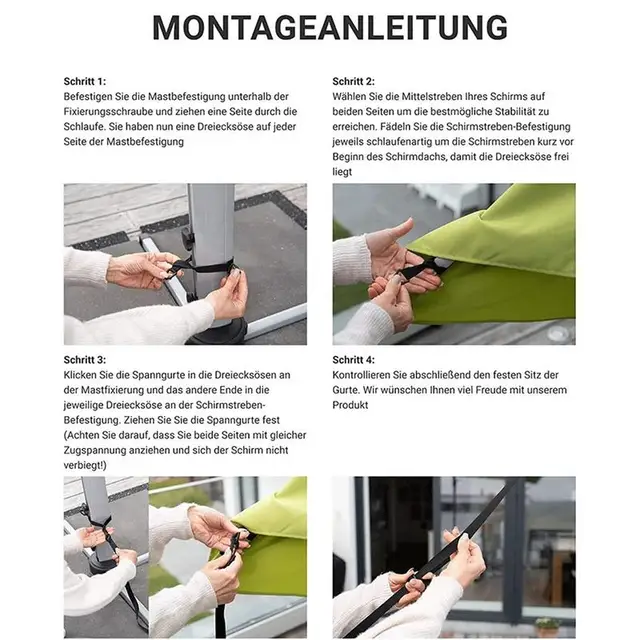 MONTAGEANLEITUNG

Schritt 1:
Befestigen Sie die Mastbefestigung unterhalb der Fixierungsschraube und ziehen eine Seite durch die Schlaufe. Sie haben nun eine Dreiecksöse auf jeder Seite der Mastbefestigung

Schritt 2:
Wählen Sie die Mittelstreben Ihres Schirms auf beiden Seiten um die bestmögliche Stabilität zu erreichen. Fädeln Sie die Schirmstreben-Befestigung jeweils schlaufenartig um die Schirmstreben kurz vor Beginn des Schirmdachs, damit die Dreiecksöse frei liegt

Schritt 3:
Klicken Sie die Spanngurte in die Dreiecksösen an der Mastfixierung und das andere Ende in die jeweilige Dreiecksöse an der Schirmstreben-Befestigung. Ziehen Sie Sie die Spanngurte fest (Achten Sie darauf, dass Sie beide Seiten mit gleicher Zugspannung anziehen und sich der Schirm nicht verbiegt!)

Schritt 4:
Kontrollieren Sie abschließend den festen Sitz der Gurte. Wir wünschen Ihnen viel Freude mit unserem Produkt