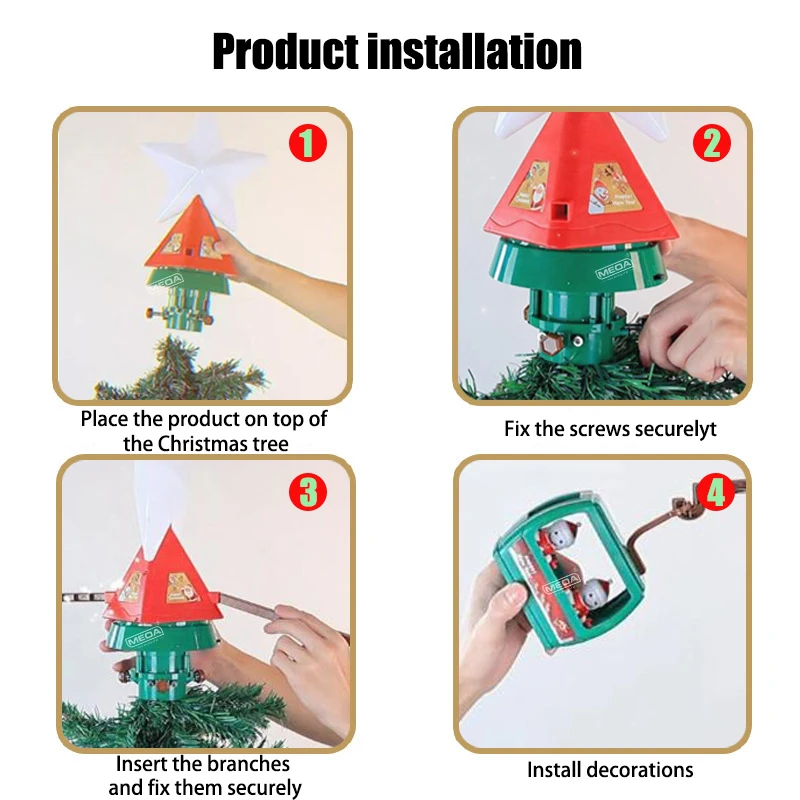 Product installation

1

MEOA

Place the product on top of the Christmas tree

2

MEOA

Fix the screws securelyt

3

MEOA

Insert the branches and fix them securely

4

MEOA

Install decorations