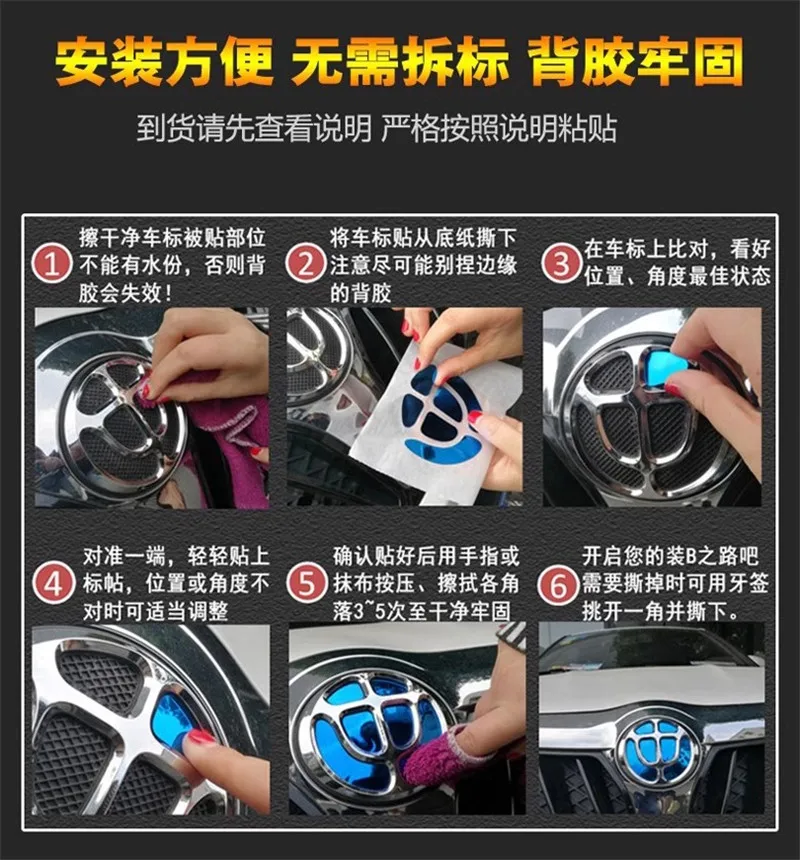 安装方便 无需拆标 背胶牢固

到货请先查看说明 严格按照说明粘贴

1 擦干净车标被贴部位不能有水份，否则背胶会失效！

2 将车标贴从底纸撕下注意尽可能别捏边缘的背胶

3 在车标上比对，看好位置、角度最佳状态

4 对准一端，轻轻贴上标帖，位置或角度不对时可适当调整

5 确认贴好后用手指或抹布按压、擦拭各角落3~5次至干净牢固

6 开启您的装B之路吧需要撕掉时可用牙签挑开一角并撕下。