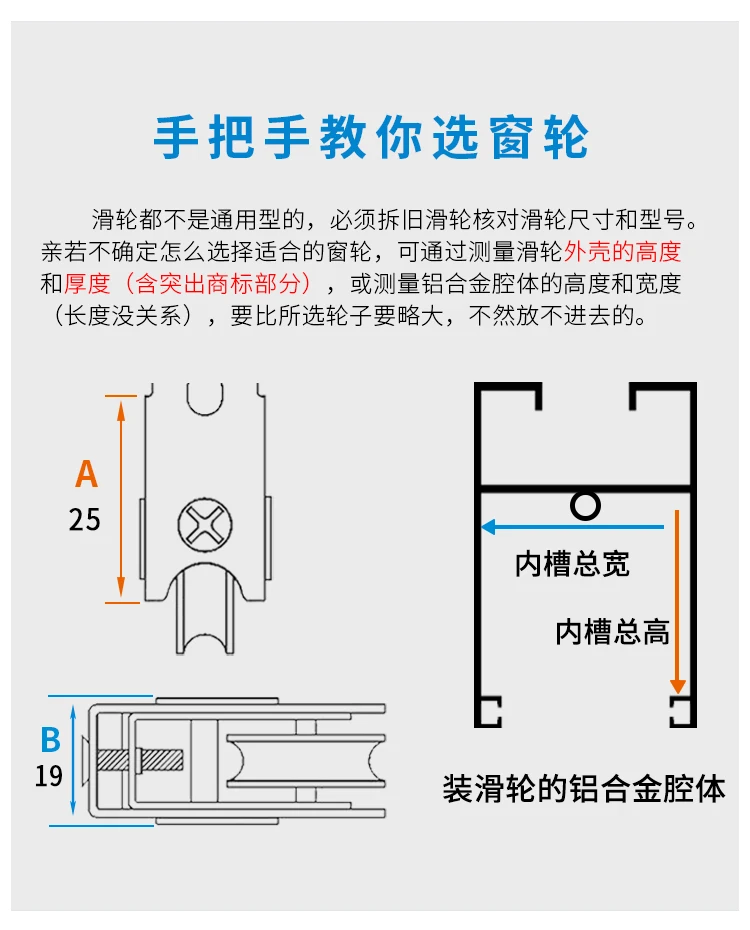 手把手教你选窗轮

滑轮都不是通用型的，必须拆旧滑轮核对滑轮尺寸和型号。亲若不确定怎么选择适合的窗轮，可通过测量滑轮外壳的高度和厚度（含突出商标部分），或测量铝合金腔体的高度和宽度（长度没关系），要比所选轮子要略大，不然放不进去的。

A
25

B
19

内槽总宽
内槽总高

装滑轮的铝合金腔体