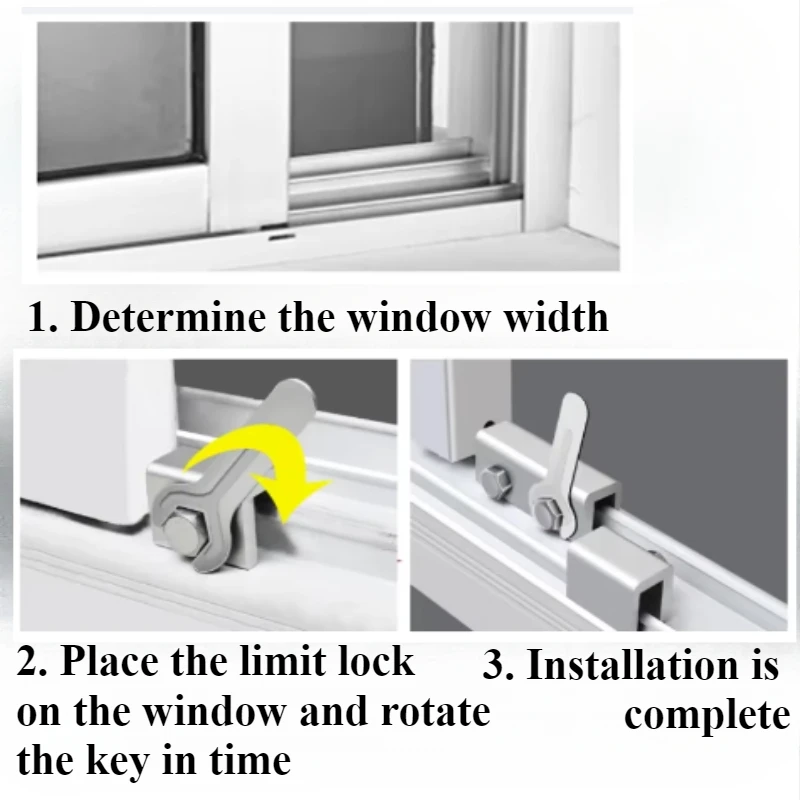 1. Determine the window width

2. Place the limit lock on the window and rotate the key in time

3. Installation is complete