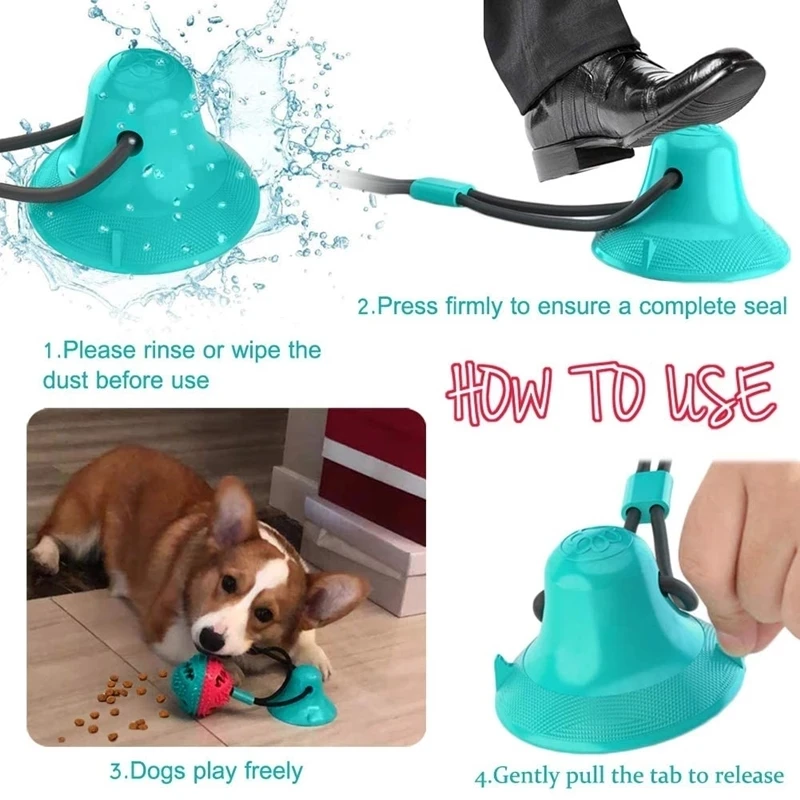 2.Press firmly to ensure a complete seal

1.Please rinse or wipe the dust before use

HOW TO USE

3.Dogs play freely

4.Gently pull the tab to release