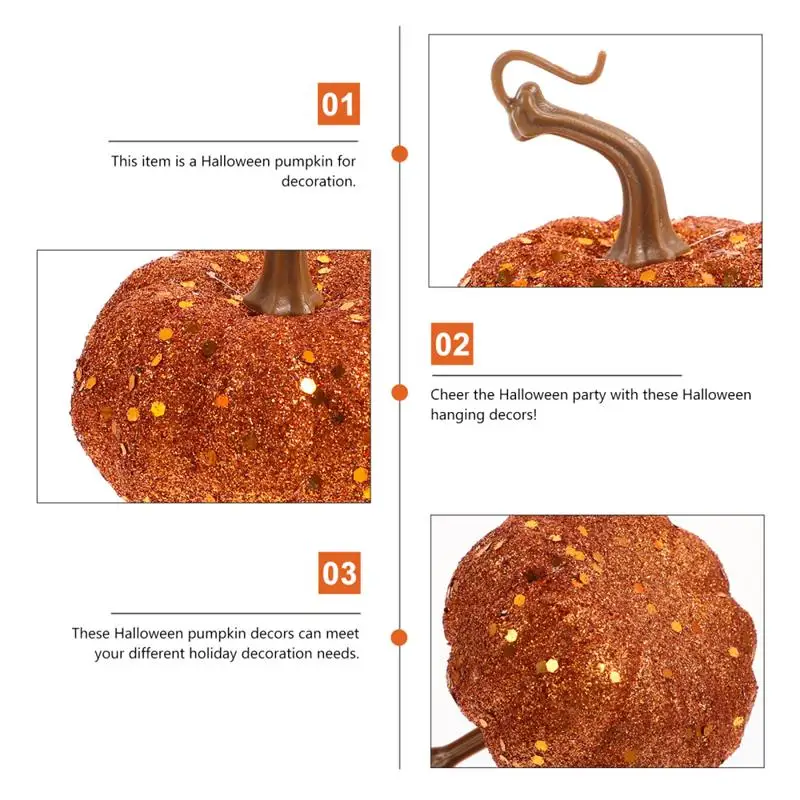 01

This item is a Halloween pumpkin for decoration.

02

Cheer the Halloween party with these Halloween hanging decors!

03

These Halloween pumpkin decors can meet your different holiday decoration needs.