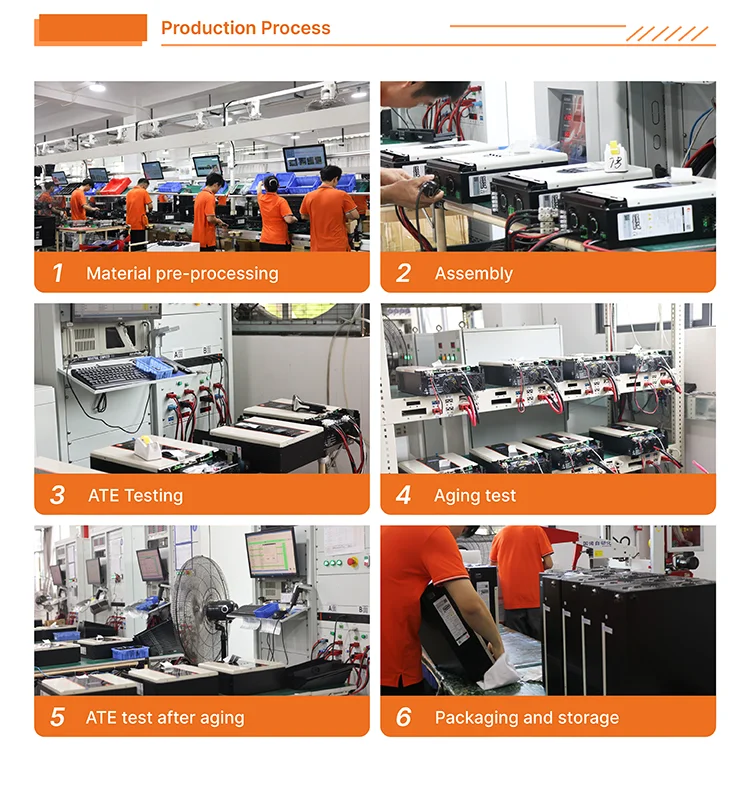 Production Process

1 Material pre-processing

2 Assembly

3 ATE Testing

4 Aging test

5 ATE test after aging

6 Packaging and storage