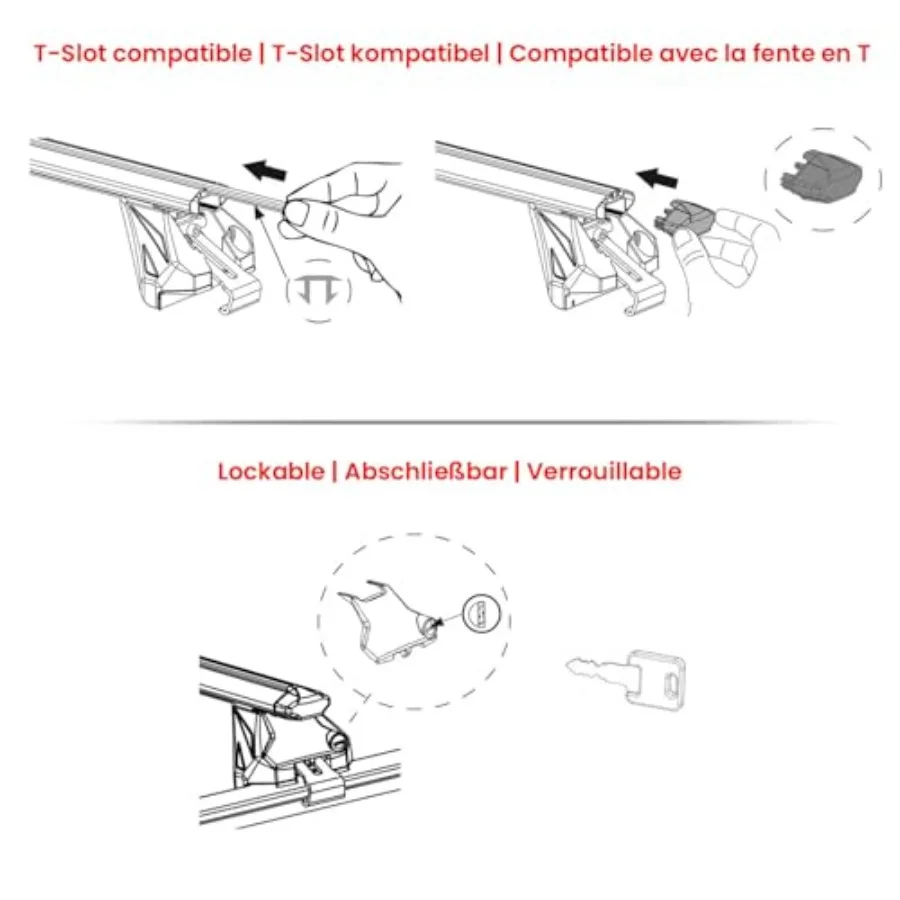 T-Slot compatible | T-Slot kompatibel | Compatible avec la fente en T

Lockable | Abschließbar | Verrouillable