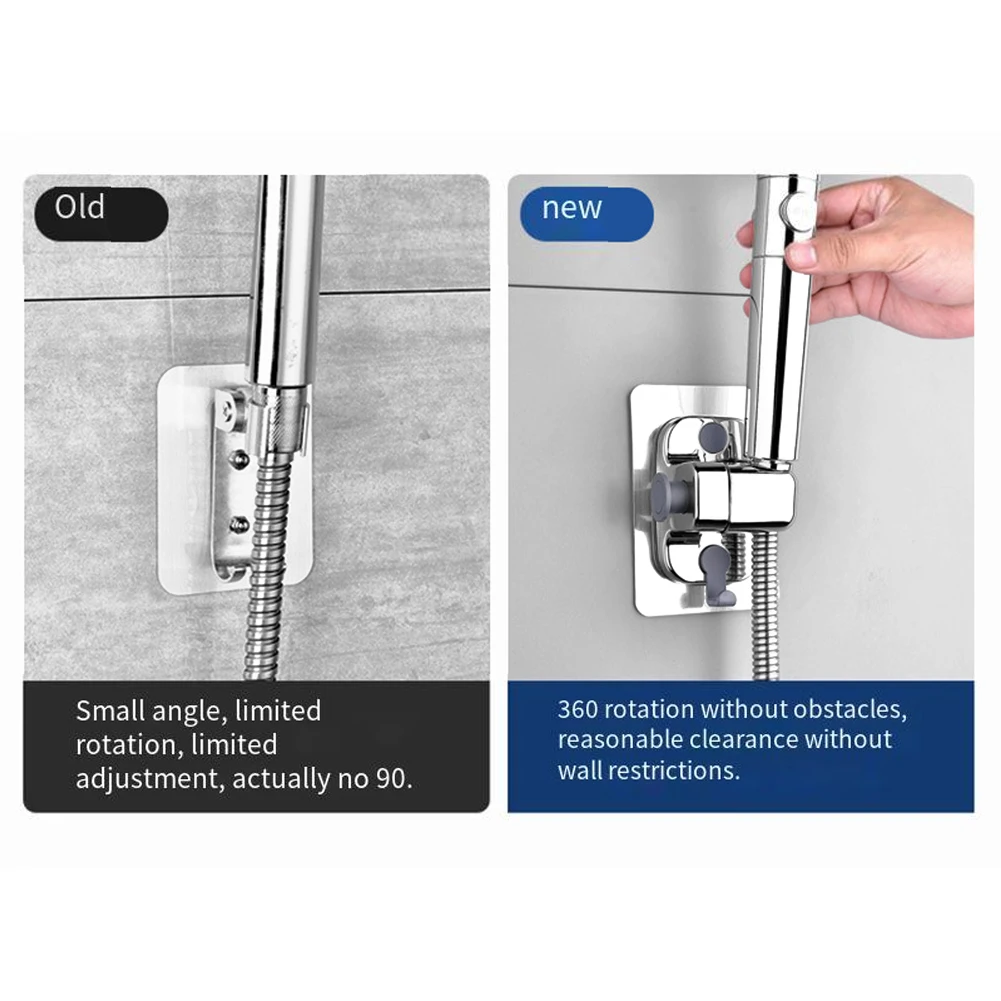 Old

Small angle, limited rotation, limited adjustment, actually no 90.

new

360 rotation without obstacles, reasonable clearance without wall restrictions.