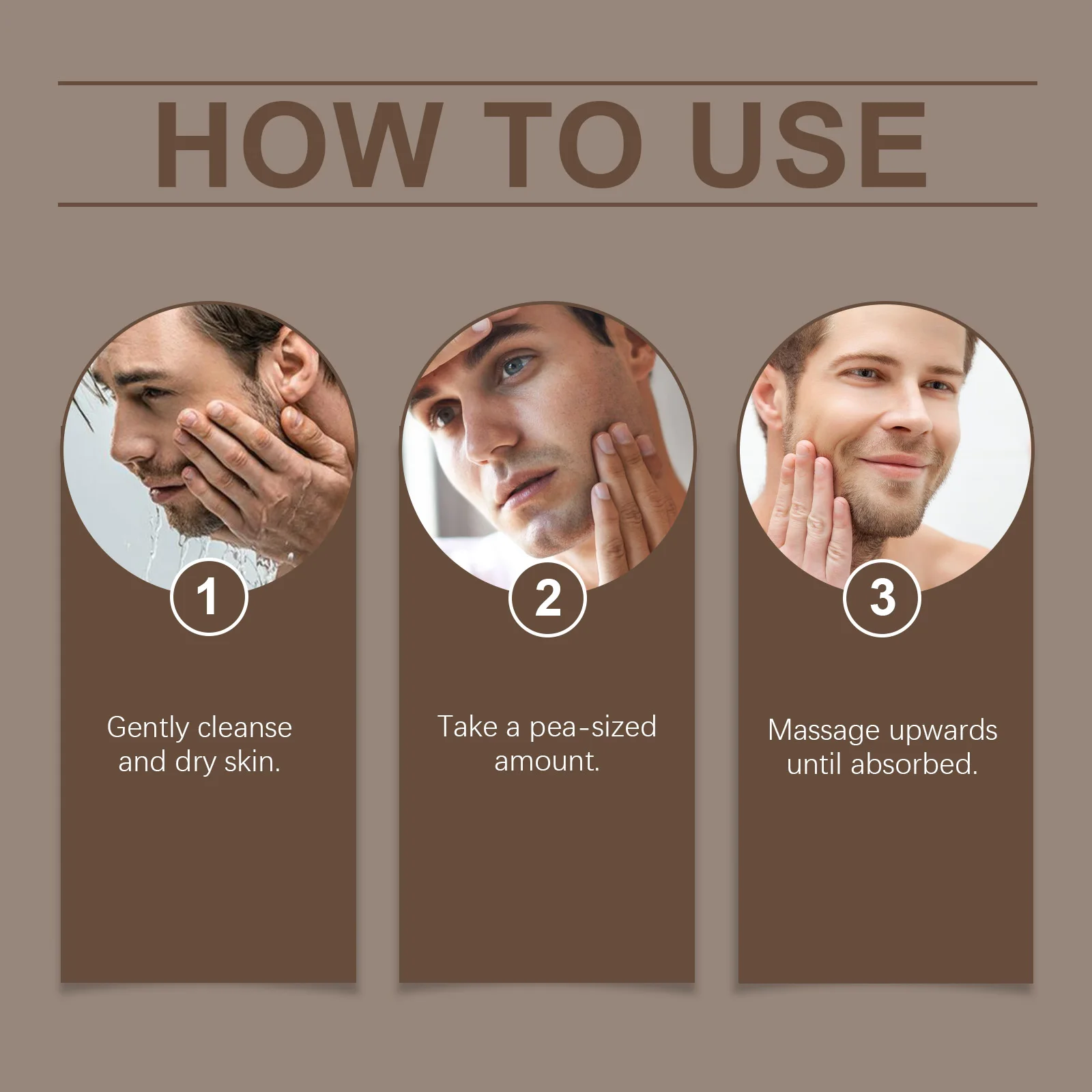 HOW TO USE

1

Gently cleanse and dry skin.

2

Take a pea-sized amount.

3

Massage upwards until absorbed.