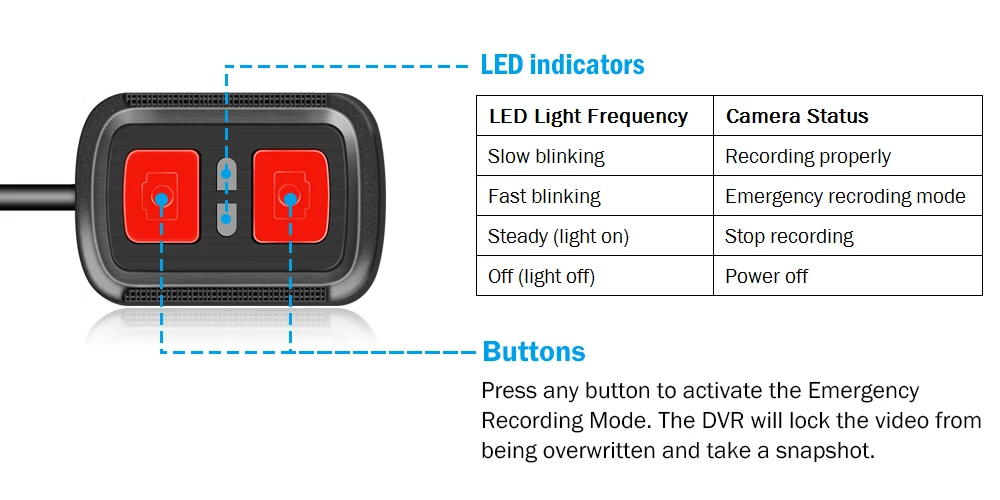 LED indicators

| LED Light Frequency | Camera Status |
|---|---|
| Slow blinking | Recording properly |
| Fast blinking | Emergency recroding mode |
| Steady (light on) | Stop recording |
| Off (light off) | Power off |

Buttons

Press any button to activate the Emergency Recording Mode. The DVR will lock the video from being overwritten and take a snapshot.