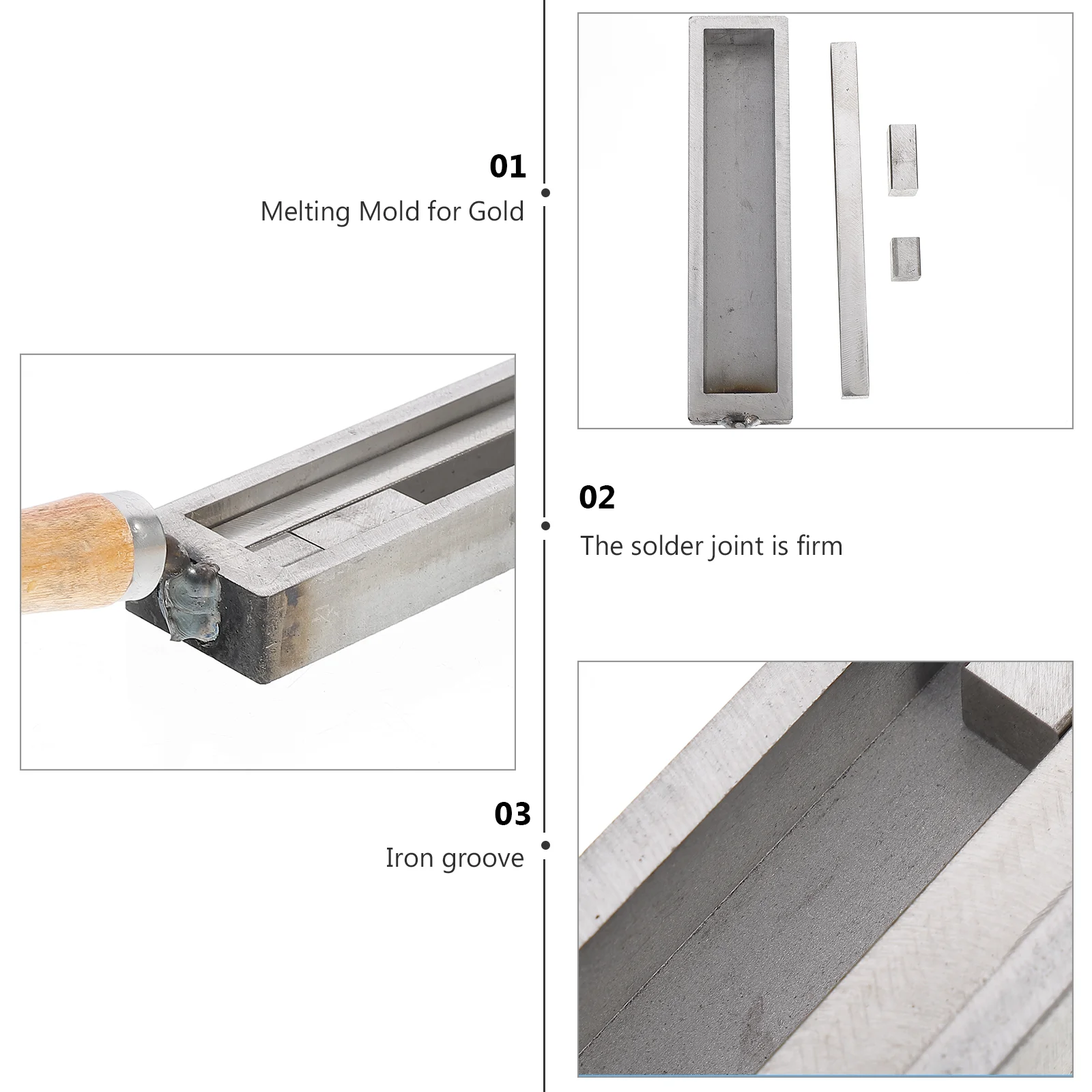 01
Melting Mold for Gold

02
The solder joint is firm

03
Iron groove