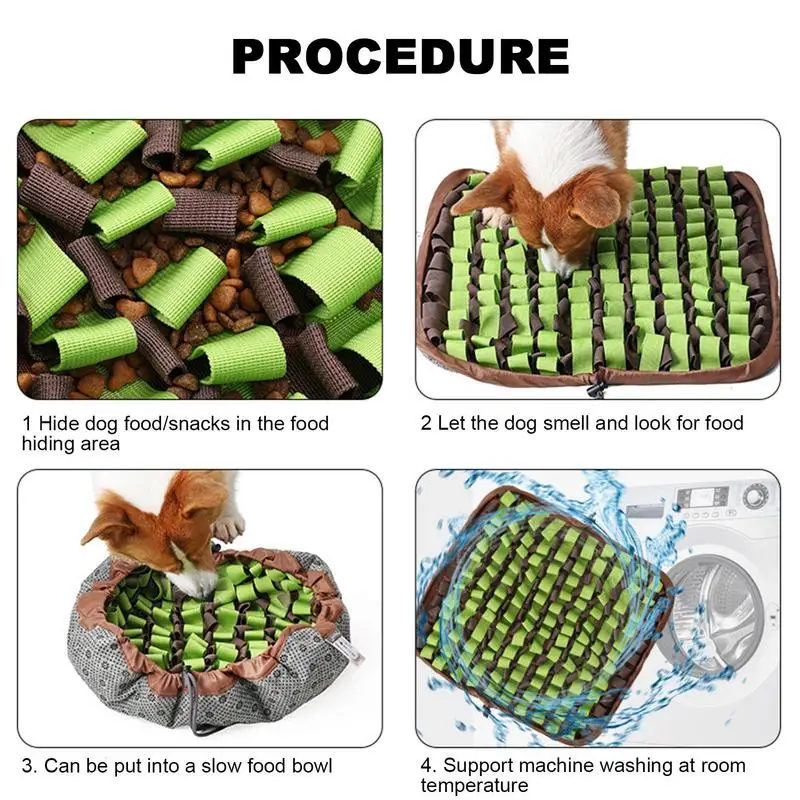 PROCEDURE

1 Hide dog food/snacks in the food hiding area

2 Let the dog smell and look for food

3. Can be put into a slow food bowl

4. Support machine washing at room temperature