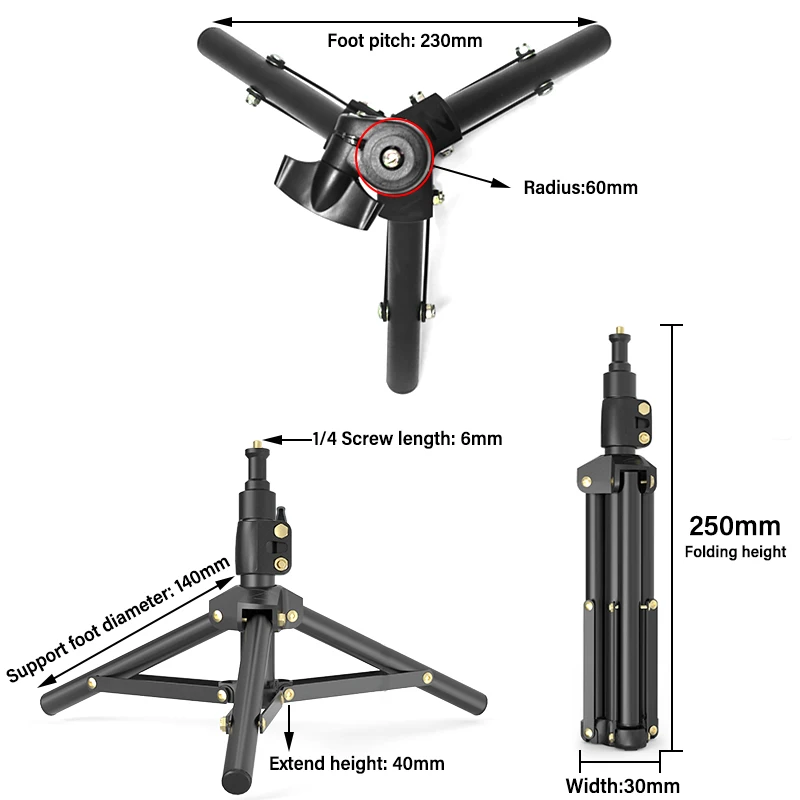 Foot pitch: 230mm

Radius:60mm

1/4 Screw length: 6mm

Support foot diameter: 140mm

Extend height: 40mm

250mm
Folding height

Width:30mm