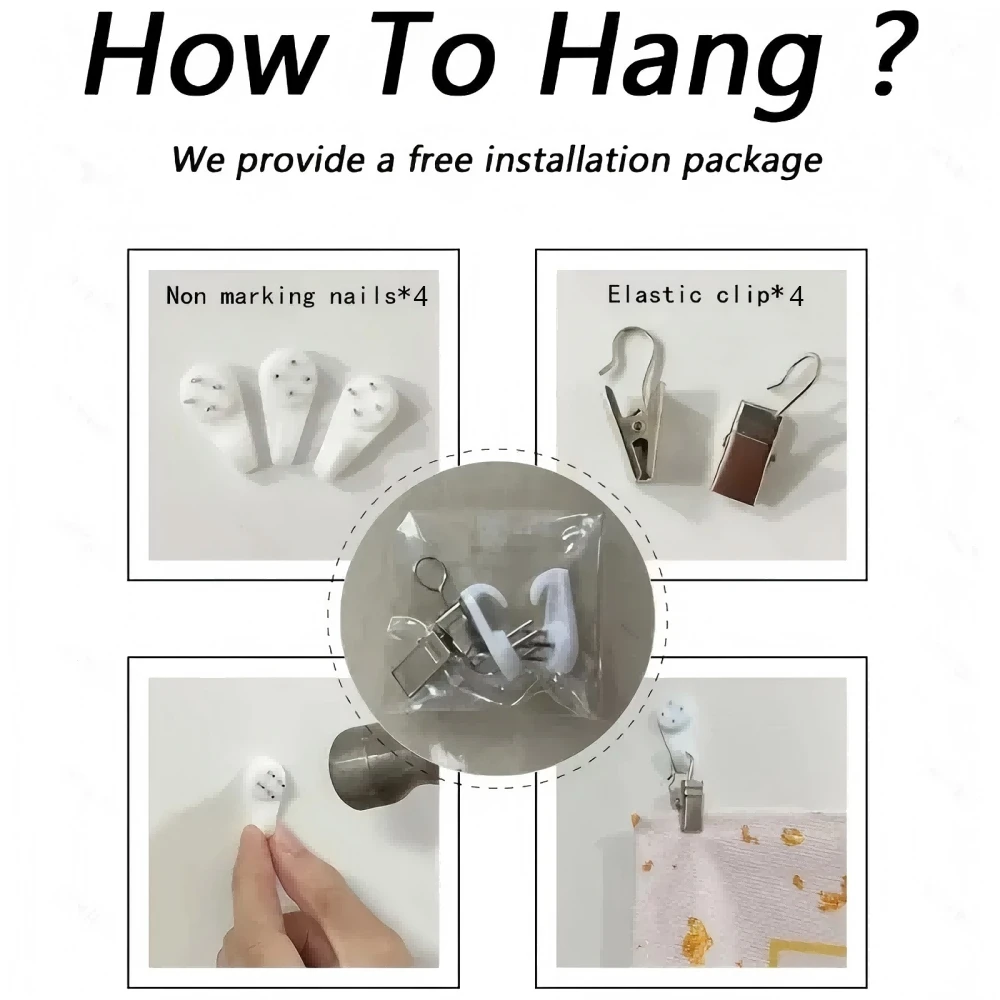 How To Hang ?

We provide a free installation package

Non marking nails*4

Elastic clip*4