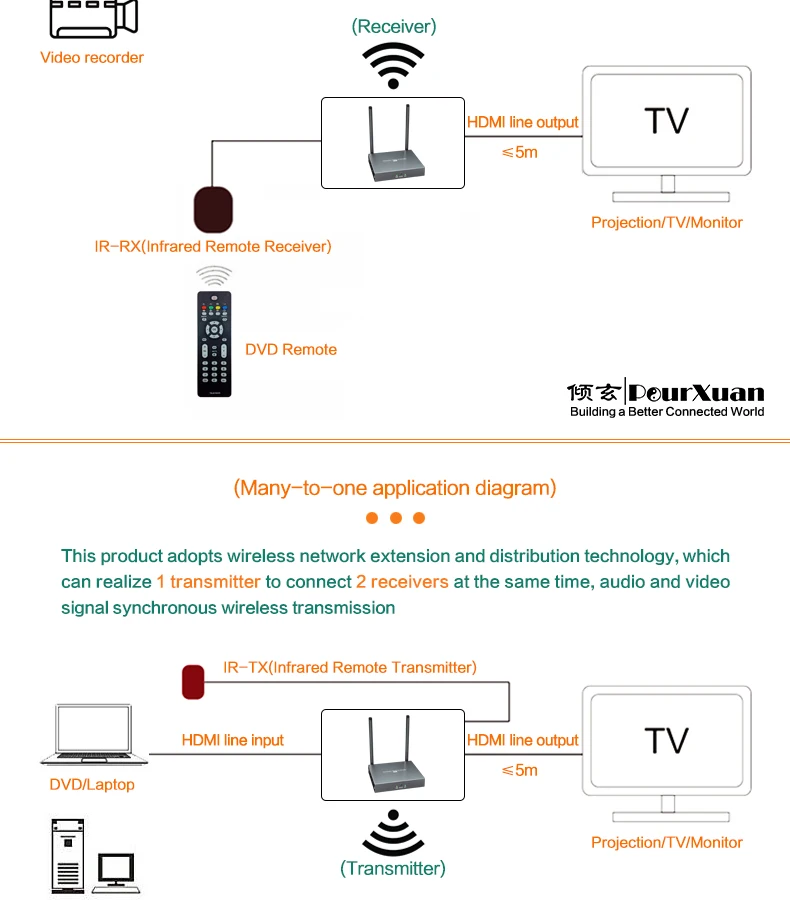 Video recorder

(Receiver)

HDMI line output

≤5m

TV

Projection/TV/Monitor

IR-RX(Infrared Remote Receiver)

DVD Remote

倾玄 PourXuan
Building a Better Connected World

(Many-to-one application diagram)

This product adopts wireless network extension and distribution technology, which can realize 1 transmitter to connect 2 receivers at the same time, audio and video signal synchronous wireless transmission

IR-TX(Infrared Remote Transmitter)

HDMI line input

HDMI line output

≤5m

TV

DVD/Laptop

Projection/TV/Monitor

(Transmitter)