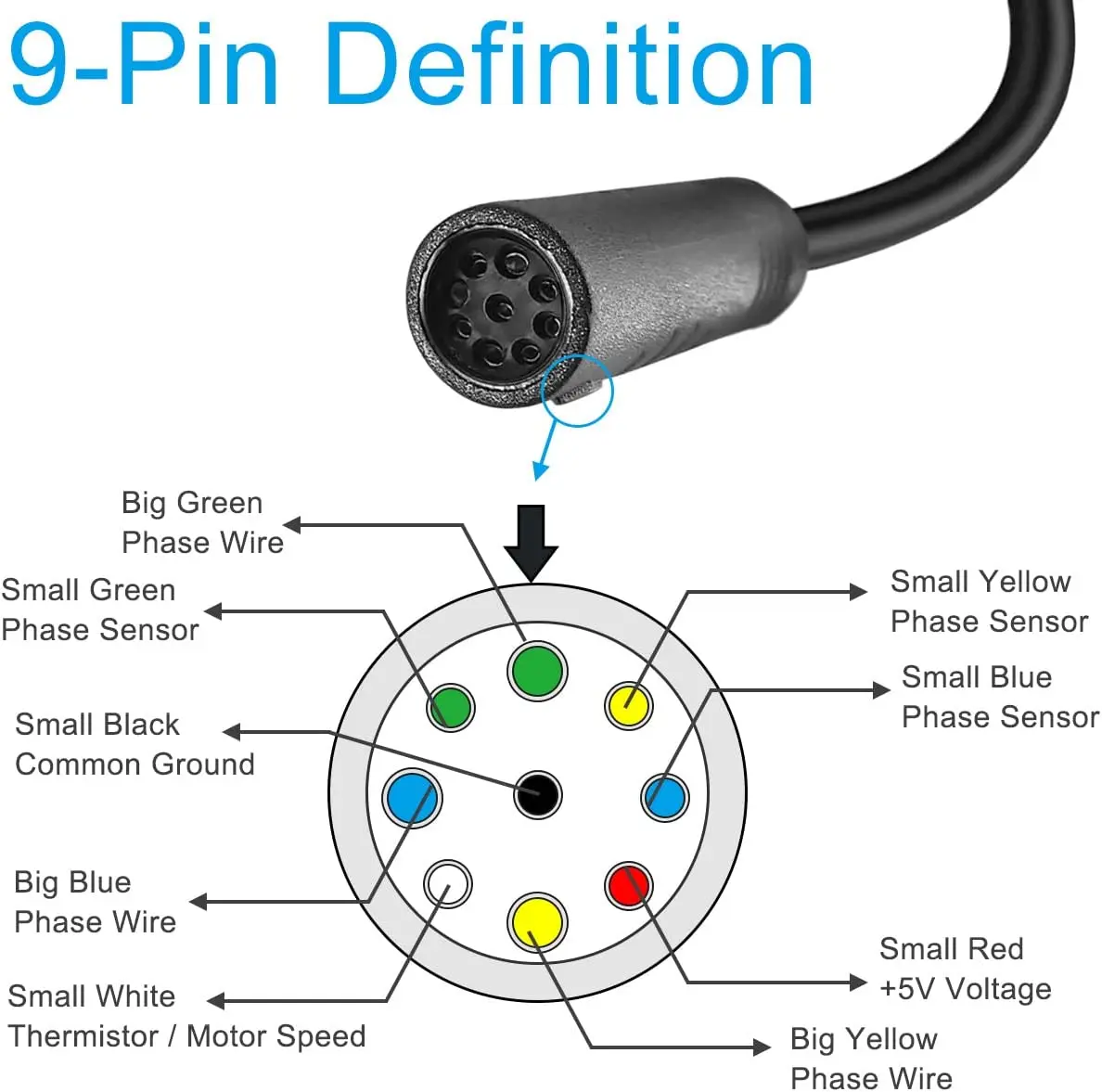 9-Pin Definition

Big Green Phase Wire

Small Green Phase Sensor

Small Black Common Ground

Big Blue Phase Wire

Small White Thermistor / Motor Speed

Small Yellow Phase Sensor

Small Blue Phase Sensor

Small Red +5V Voltage

Big Yellow Phase Wire