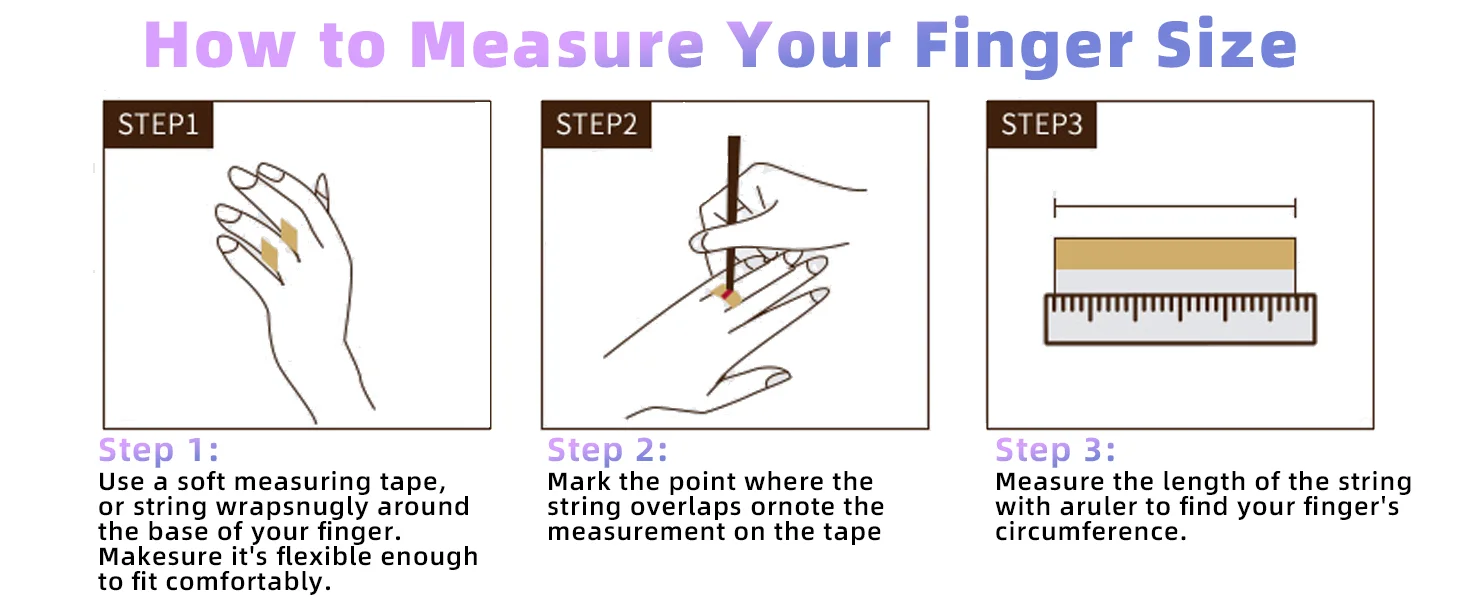 How to Measure Your Finger Size

STEP1

Step 1:
Use a soft measuring tape, or string wrapsnugly around the base of your finger. Makesure it's flexible enough to fit comfortably.

STEP2

Step 2:
Mark the point where the string overlaps ornote the measurement on the tape

STEP3

Step 3:
Measure the length of the string with aruler to find your finger's circumference.