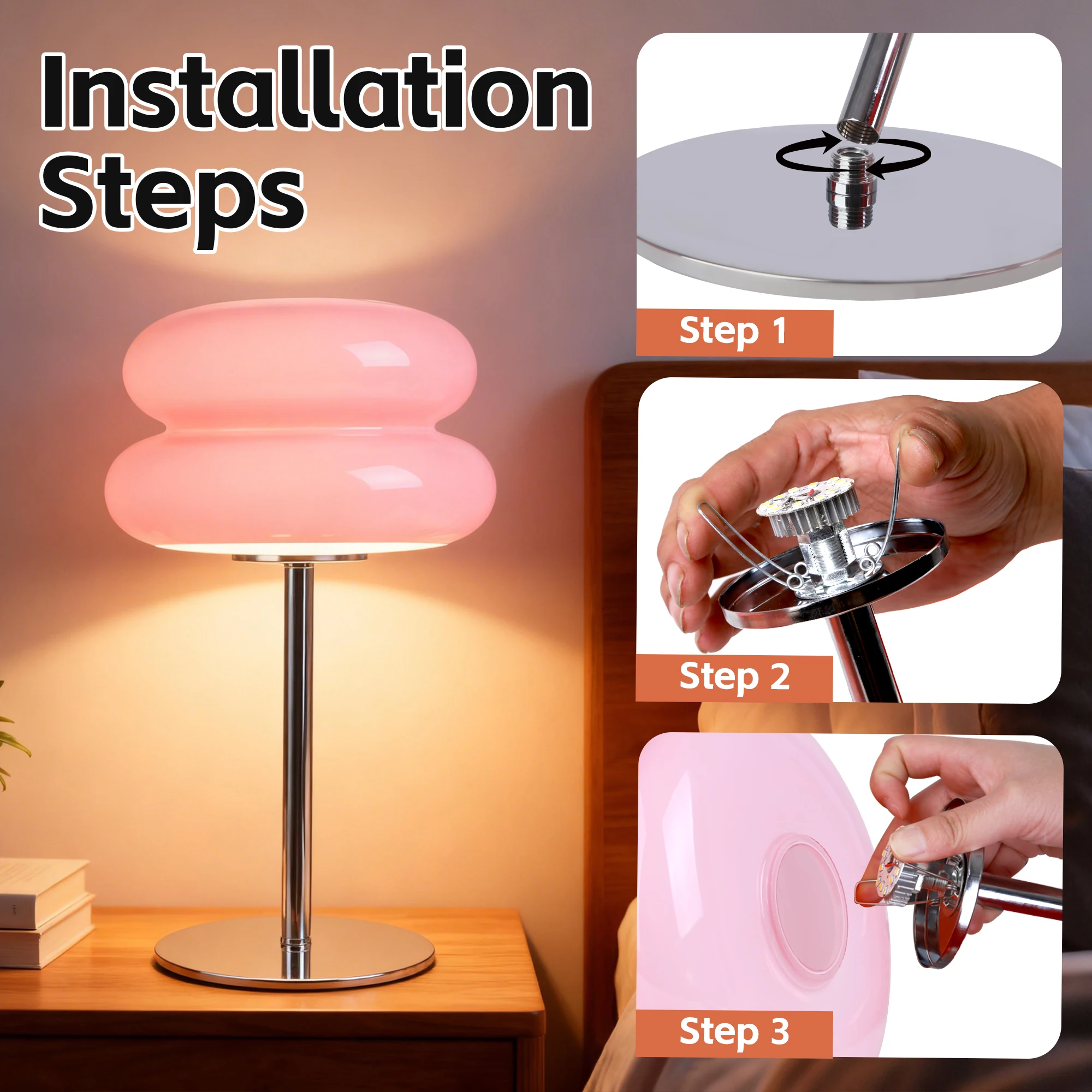 Installation Steps

Step 1

Step 2

Step 3