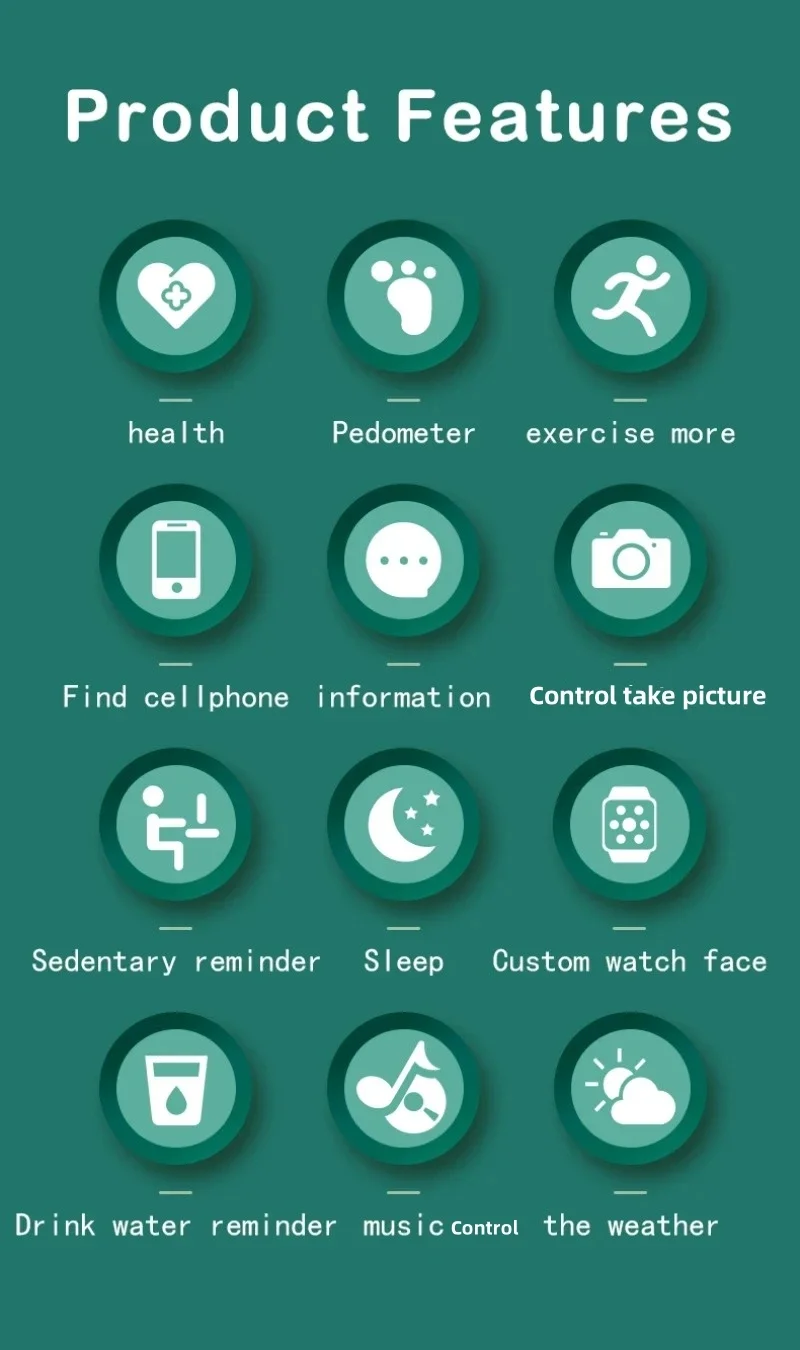 Product Features

health

Pedometer

exercise more

Find cellphone

information

Control take picture

Sedentary reminder

Sleep

Custom watch face

Drink water reminder

music Control

the weather