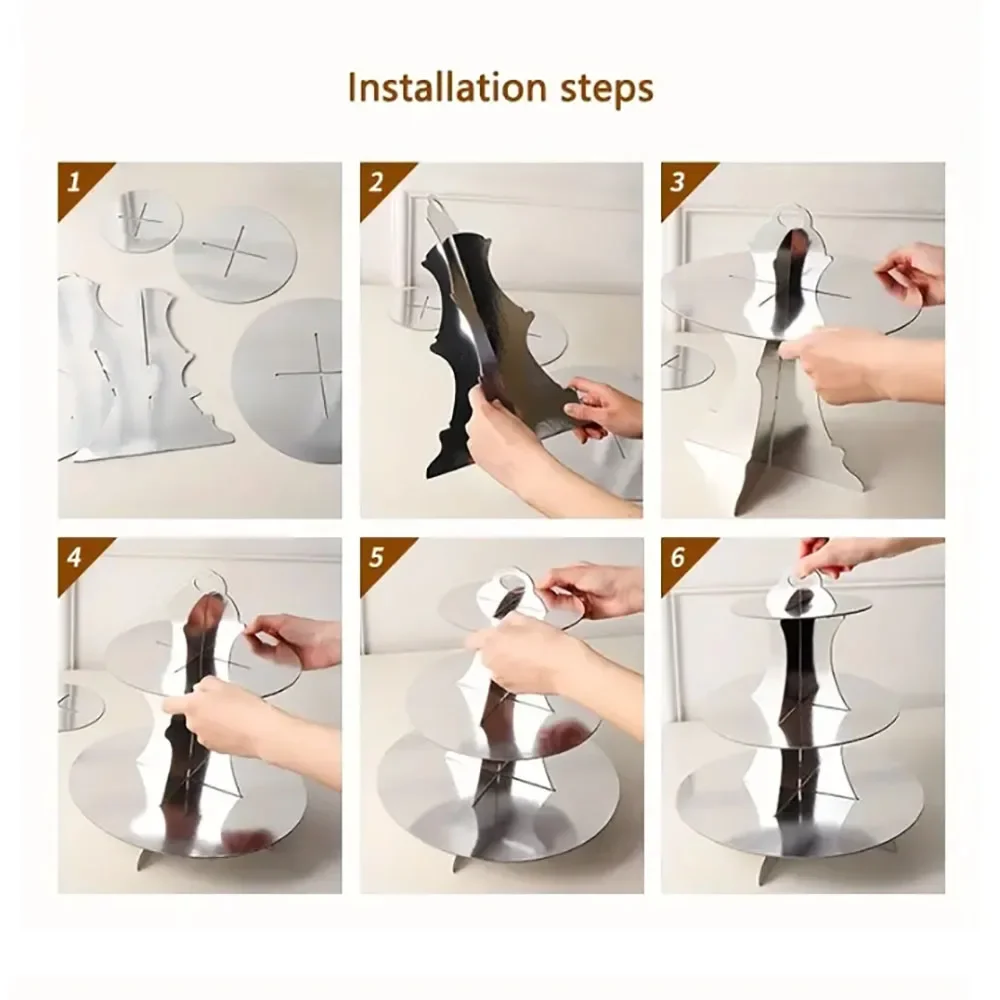 Installation steps

1

2

3

4

5

6